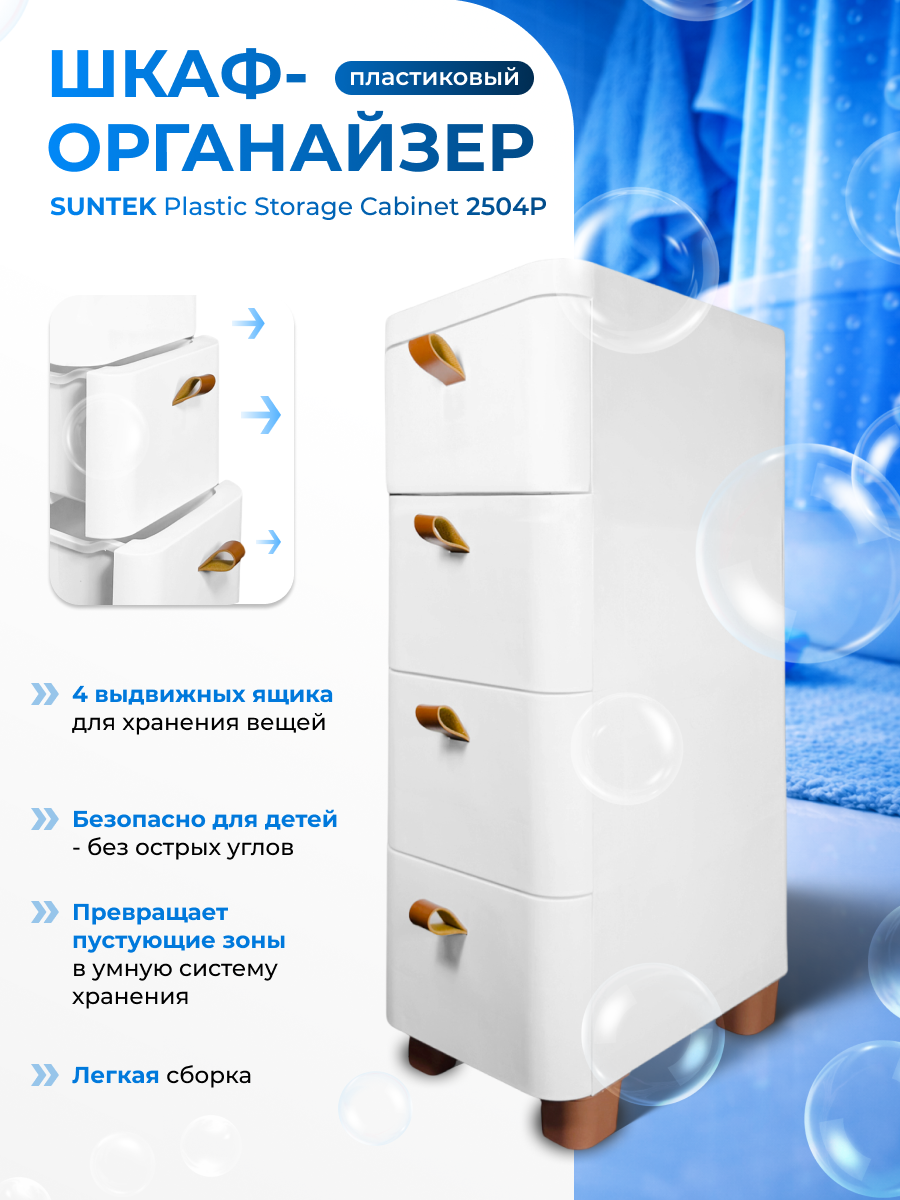 ШКАФ-
пластиковый
ОРГАНАЙЗЕР
SUNTEK Plastic Storage Cabinet 2504P

4 выдвижных ящика для хранения вещей

Безопасно для детей - без острых углов

Превращает пустующие зоны в умную систему хранения

Легкая сборка