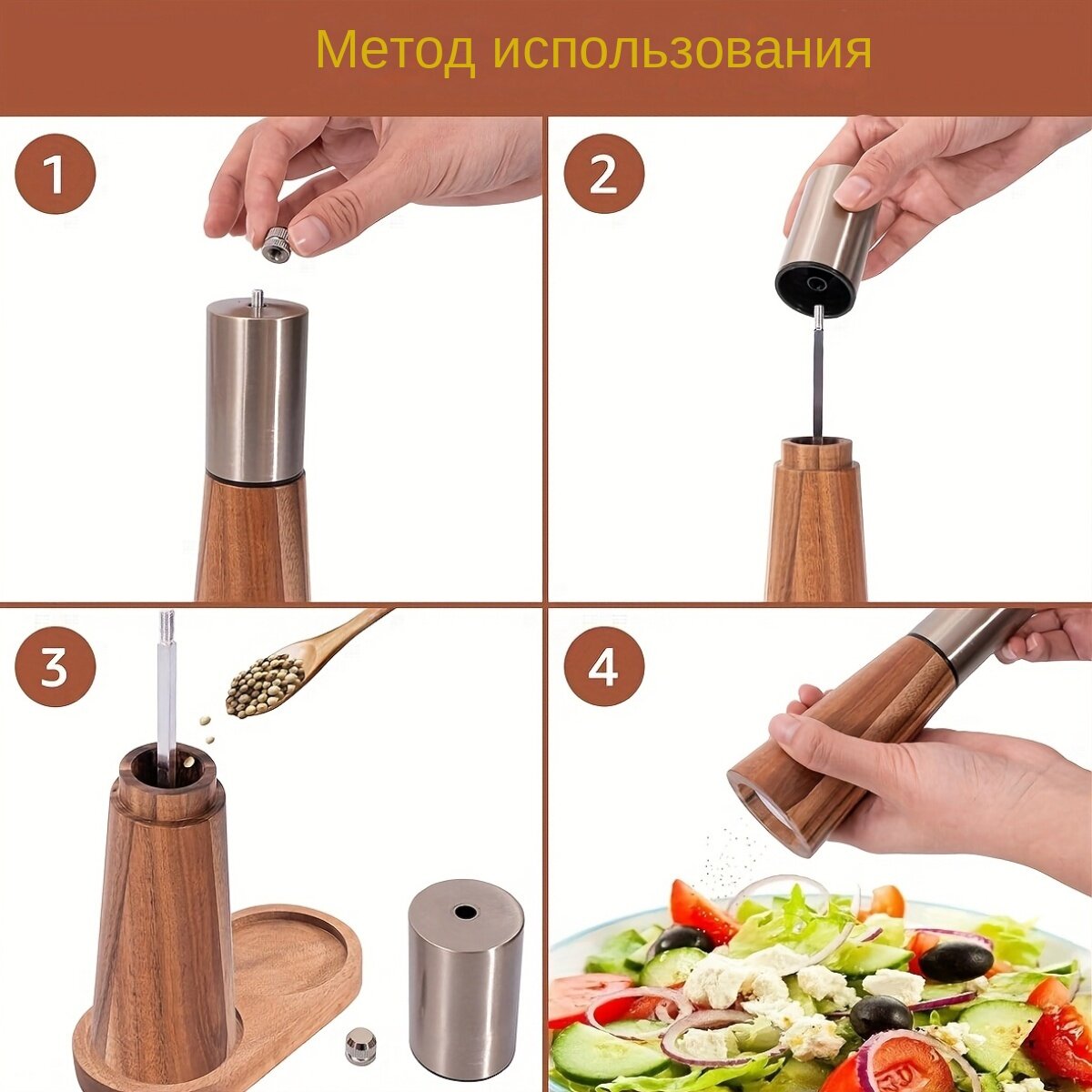 Метод использования

1

2

3

4