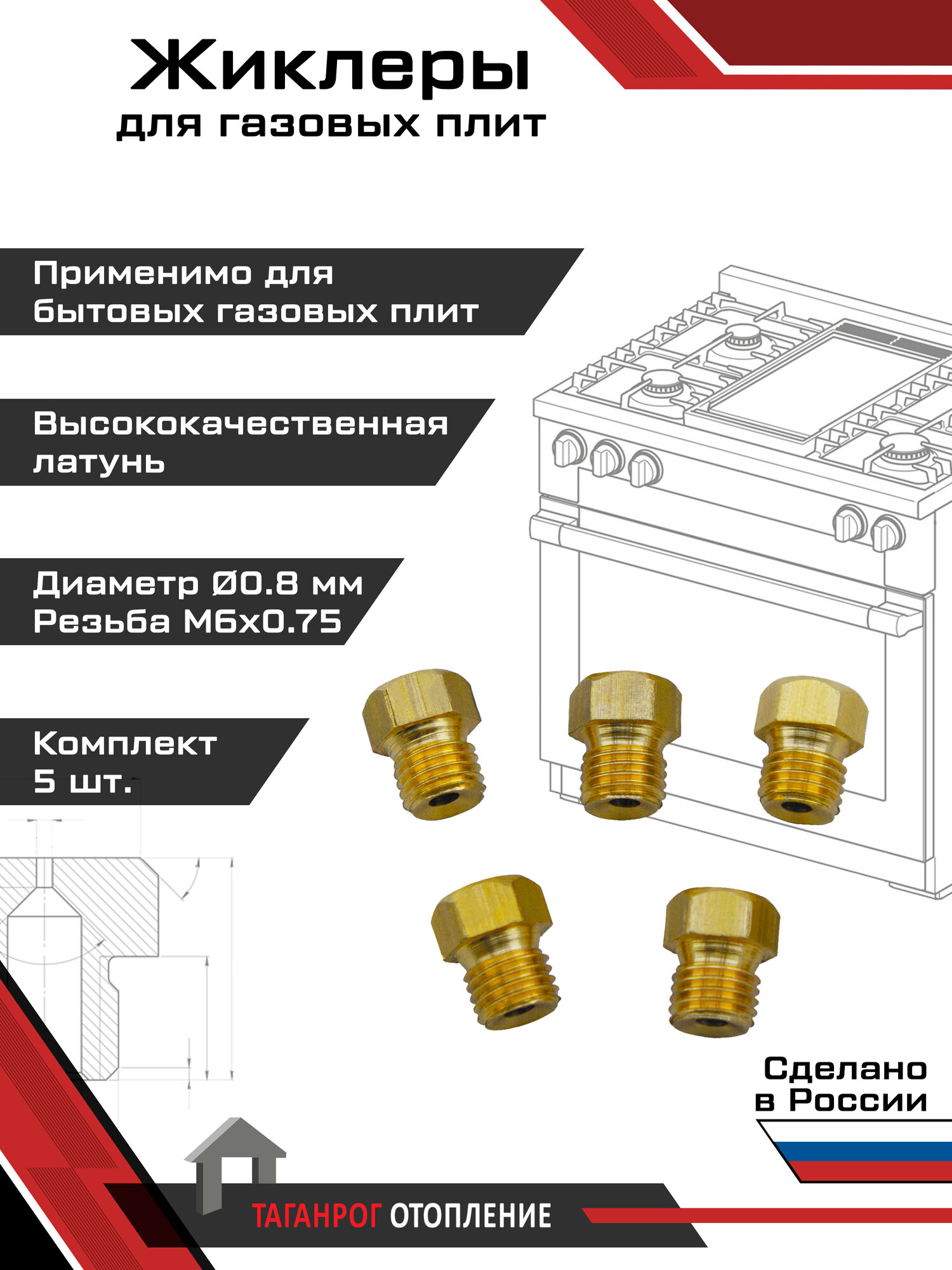 Жиклеры
для газовых плит

Применимо для бытовых газовых плит

Высококачественная латунь

Диаметр Ø0.8 мм
Резьба М6х0.75

Комплект
5 шт.

Сделано
в России

ТАГАНРОГ ОТОПЛЕНИЕ