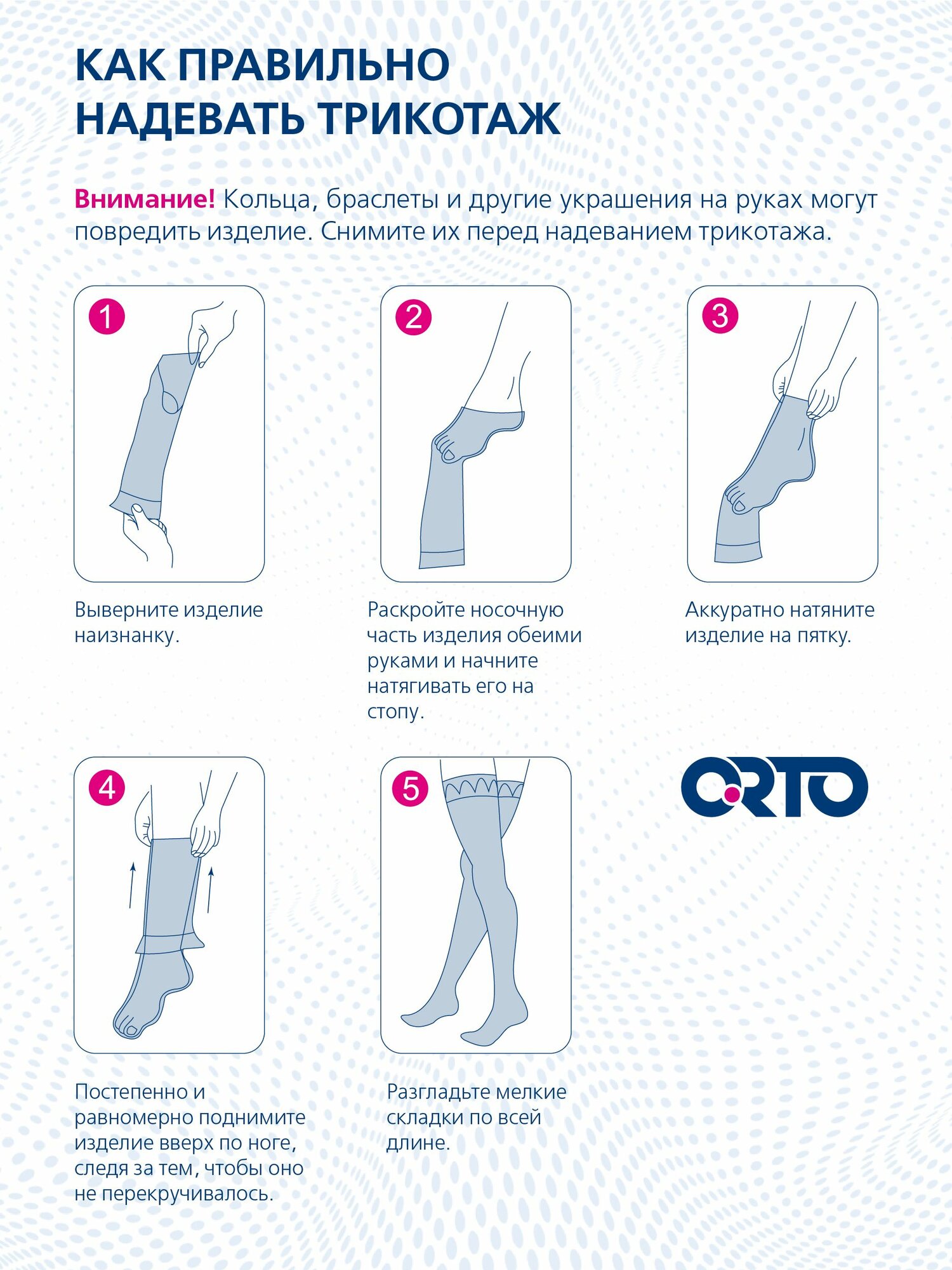 КАК ПРАВИЛЬНО НАДЕВАТЬ ТРИКОТАЖ

Внимание! Кольца, браслеты и другие украшения на руках могут повредить изделие. Снимите их перед надеванием трикотажа.

1

Выверните изделие наизнанку.

2

Раскройте носочную часть изделия обеими руками и начните натягивать его на стопу.

3

Аккуратно натяните изделие на пятку.

4

Постепенно и равномерно поднимите изделие вверх по ноге, следя за тем, чтобы оно не перекручивалось.

5

Разгладьте мелкие складки по всей длине.

ORTO