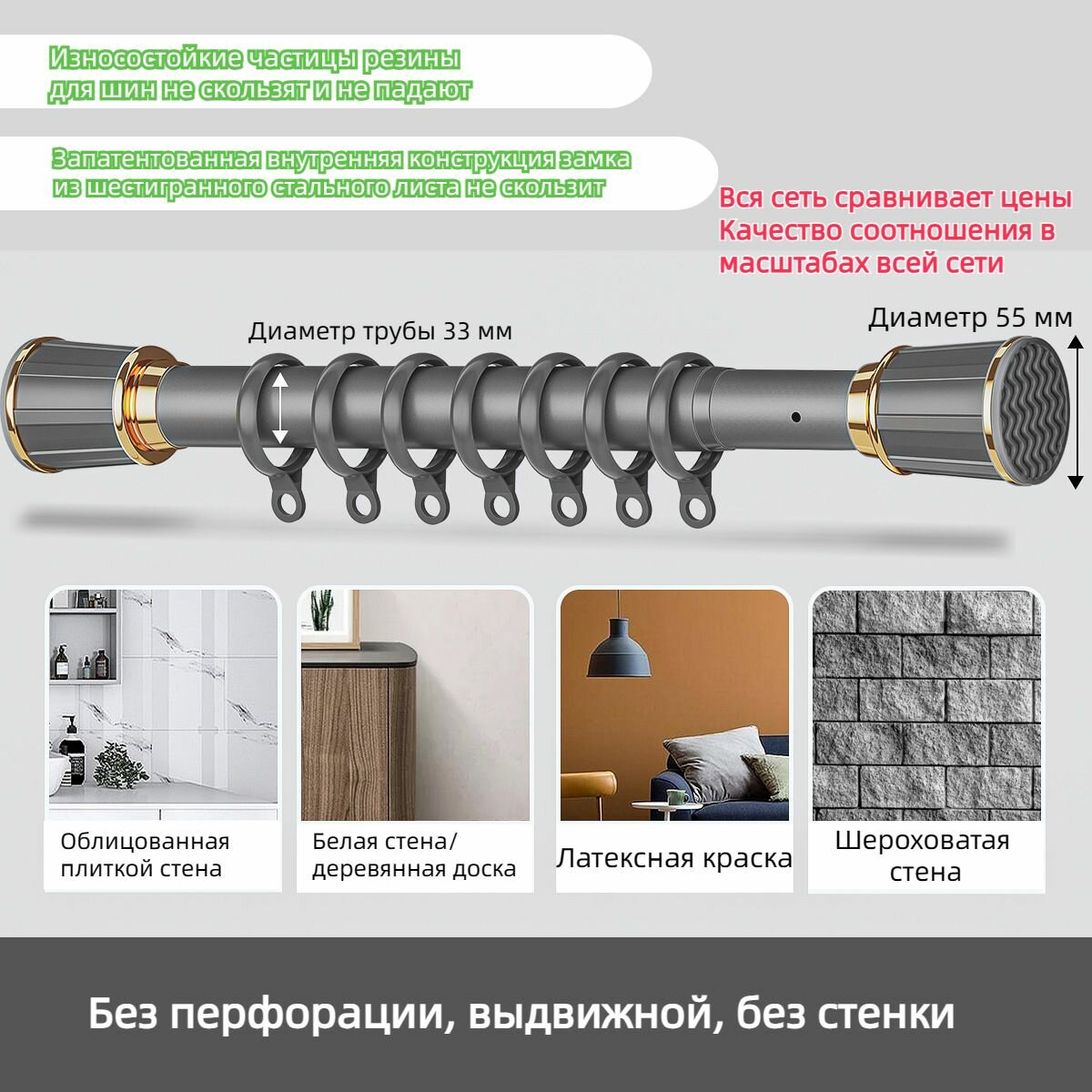 Износостойкие частицы резины для шин не скользят и не падают

Запатентованная внутренняя конструкция замка из шестигранного стального листа не скользит

Вся сеть сравнивает цены Качество соотношения в масштабах всей сети

Диаметр трубы 33 мм

Диаметр 55 мм

Облицованная плиткой стена

Белая стена/ деревянная доска

Латексная краска

Шероховатая стена

Без перфорации, выдвижной, без стенки