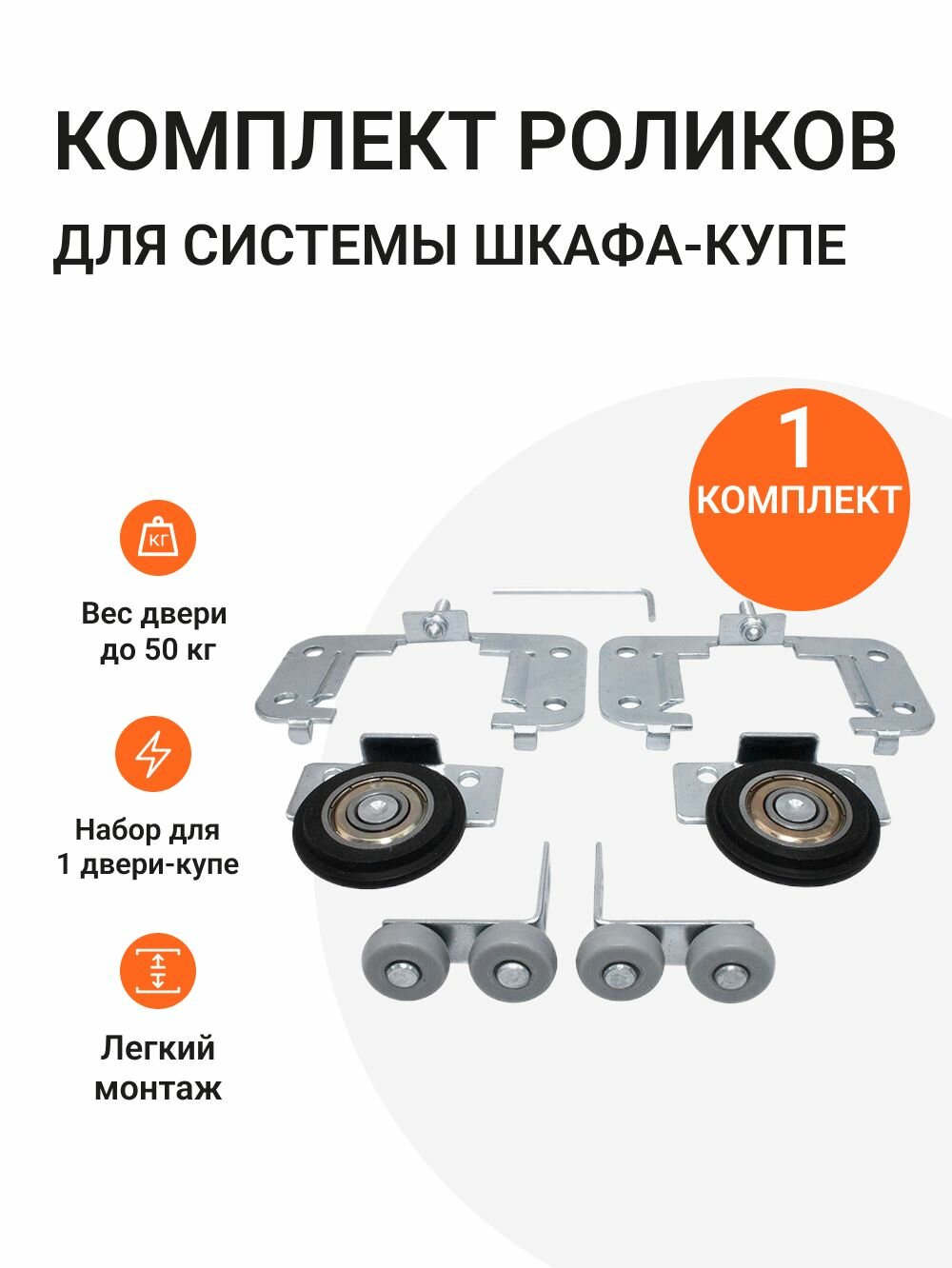 КОМПЛЕКТ РОЛИКОВ

ДЛЯ СИСТЕМЫ ШКАФА-КУПЕ

1
КОМПЛЕКТ

КГ

Вес двери до 50 кг

Набор для 1 двери-купе

Легкий монтаж