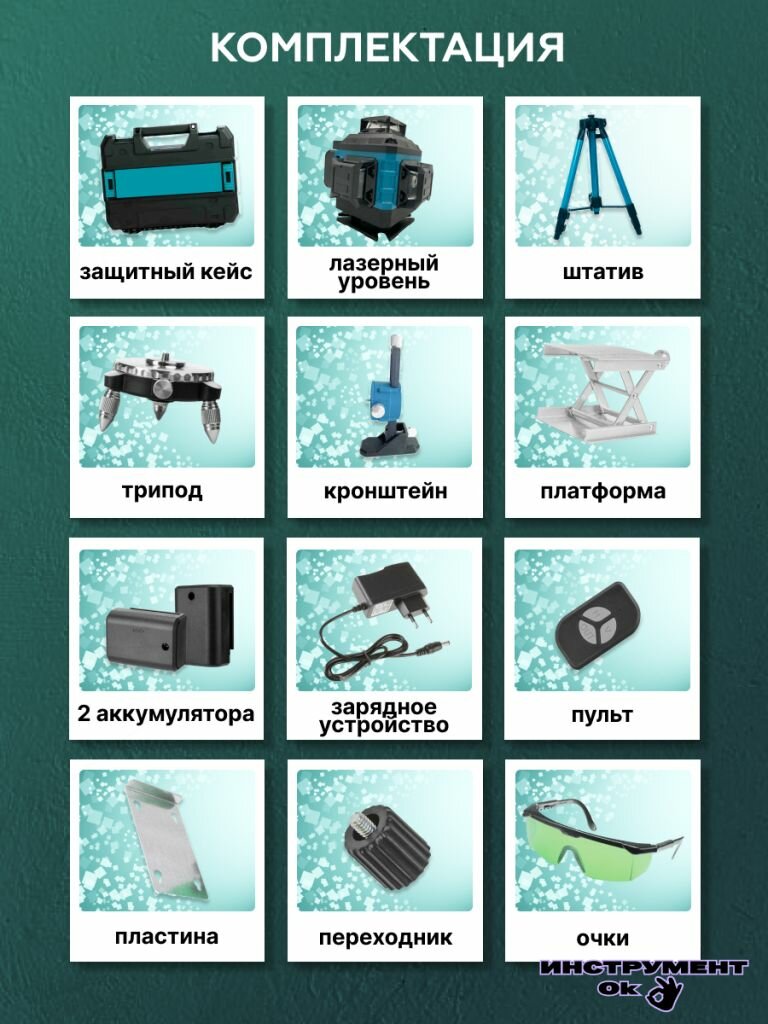 КОМПЛЕКТАЦИЯ

защитный кейс

лазерный уровень

штатив

трипод

кронштейн

платформа

2 аккумулятора

зарядное устройство

пульт

пластина

переходник

очки

ИНСТРУМЕНТ ОК