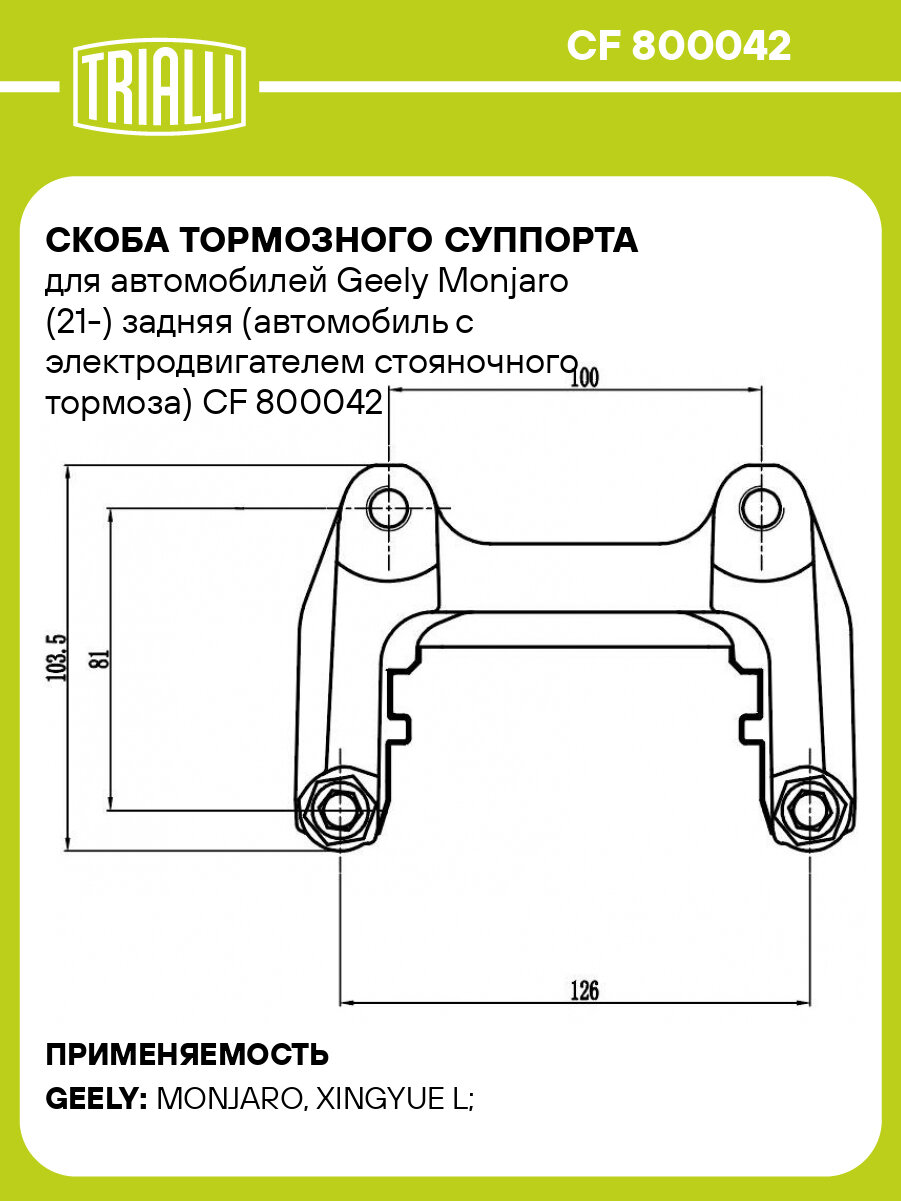 TRIALLI

CF 800042

СКОБА ТОРМОЗНОГО СУППОРТА
для автомобилей Geely Monjaro (21-) задняя (автомобиль с электродвигателем стояночного тормоза) CF 800042

100

103,5

81

126

ПРИМЕНЯЕМОСТЬ
GEELY: MONJARO, XINGYUE L;