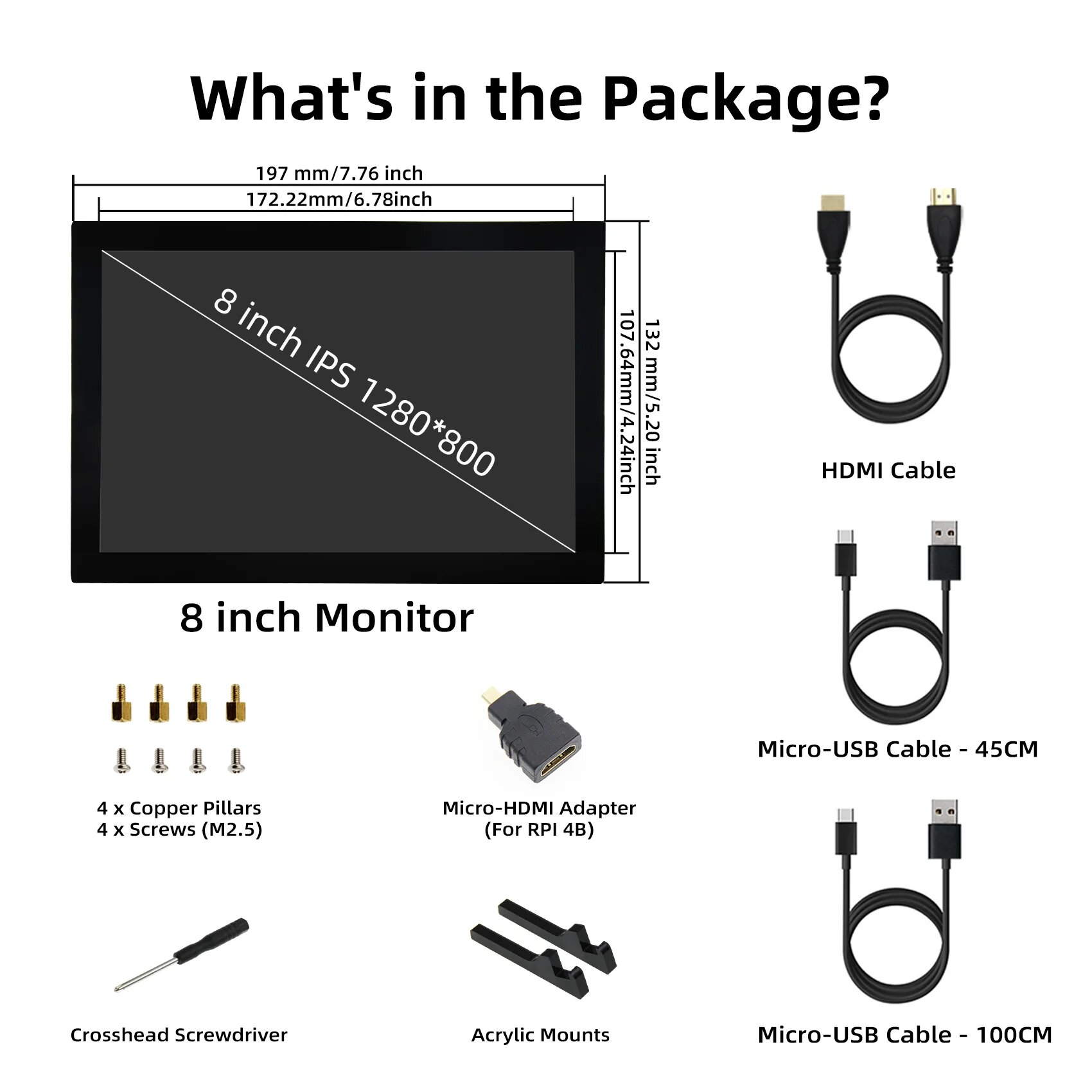 What's in the Package?

197 mm/7.76 inch

172.22mm/6.78inch

8 inch IPS 1280*800

107.64mm/4.24inch

132 mm/5.20 inch

8 inch Monitor

HDMI Cable

Micro-USB Cable - 45CM

4 x Copper Pillars
4 x Screws (M2.5)

Micro-HDMI Adapter
(For RPI 4B)

Crosshead Screwdriver

Acrylic Mounts

Micro-USB Cable - 100CM