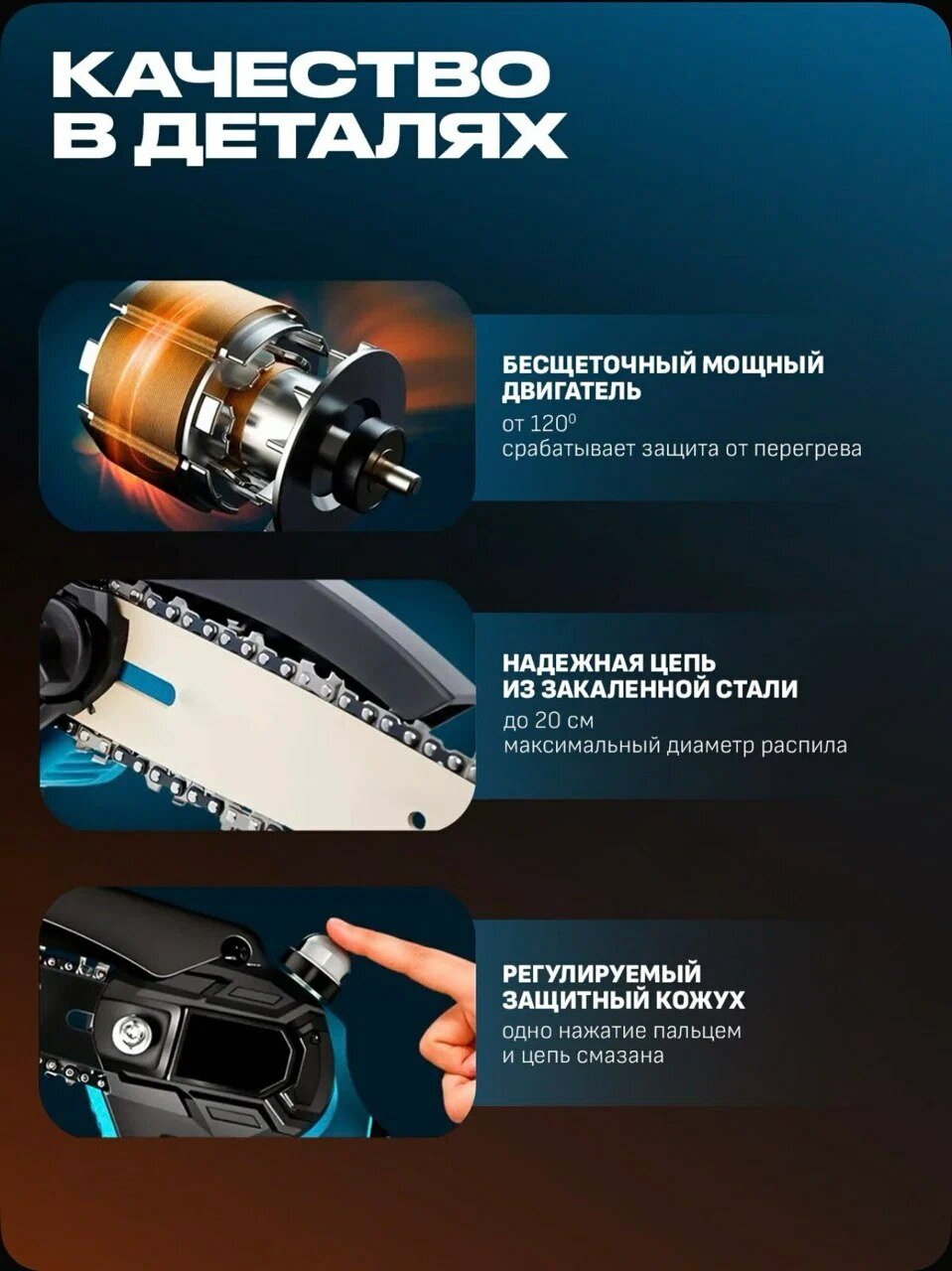 КАЧЕСТВО В ДЕТАЛЯХ

БЕСЩЕТОЧНЫЙ МОЩНЫЙ ДВИГАТЕЛЬ
от $120^0$
срабатывает защита от перегрева

НАДЕЖНАЯ ЦЕПЬ ИЗ ЗАКАЛЕННОЙ СТАЛИ
до 20 см
максимальный диаметр распила

РЕГУЛИРУЕМЫЙ ЗАЩИТНЫЙ КОЖУХ
одно нажатие пальцем
и цепь смазана