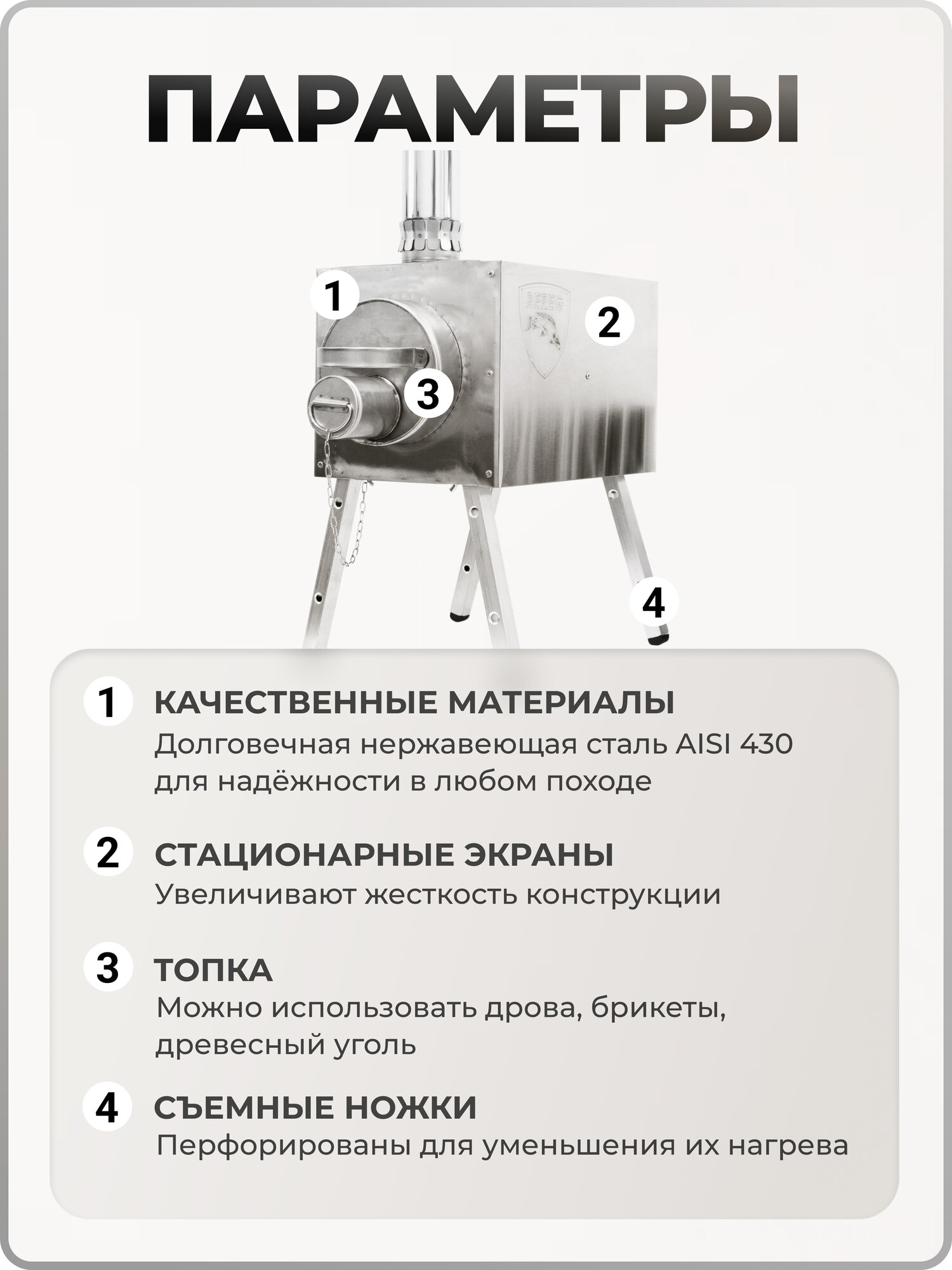 ПАРАМЕТРЫ

1

BEREG

2

3

4

1 КАЧЕСТВЕННЫЕ МАТЕРИАЛЫ
Долговечная нержавеющая сталь AISI 430 для надёжности в любом походе

2 СТАЦИОНАРНЫЕ ЭКРАНЫ
Увеличивают жесткость конструкции

3 ТОПКА
Можно использовать дрова, брикеты, древесный уголь

4 СЪЕМНЫЕ НОЖКИ
Перфорированы для уменьшения их нагрева