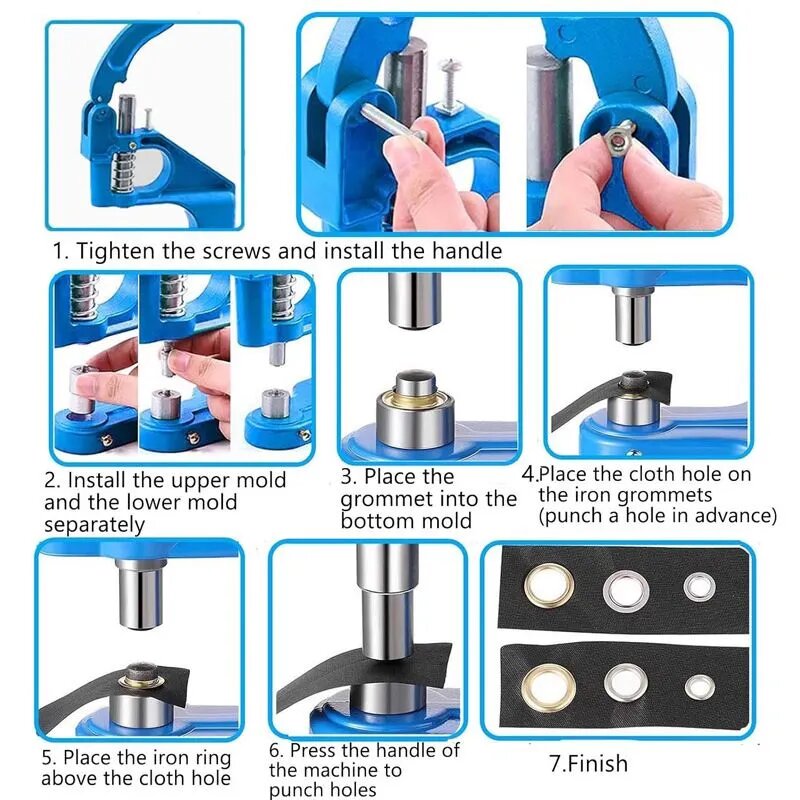 1. Tighten the screws and install the handle

2. Install the upper mold and the lower mold separately

3. Place the grommet into the bottom mold

4.Place the cloth hole on the iron grommets (punch a hole in advance)

5. Place the iron ring above the cloth hole

6. Press the handle of the machine to punch holes

7.Finish