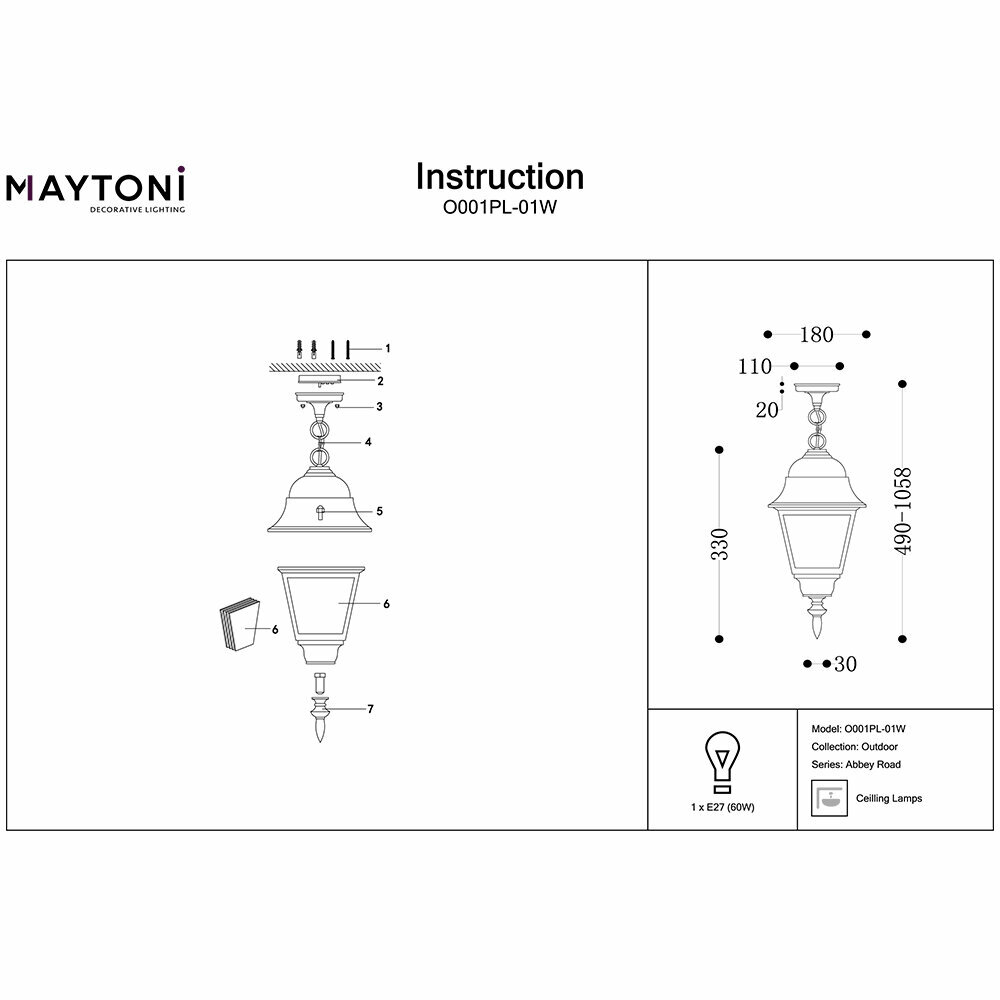 MAYTONI
DECORATIVE LIGHTING

Instruction
O001PL-01W

1
2
3
4
5
6
6
7

180
110
20
330
490-1058
30

1 x E27 (60W)

Model: O001PL-01W
Collection: Outdoor
Series: Abbey Road
Ceilling Lamps