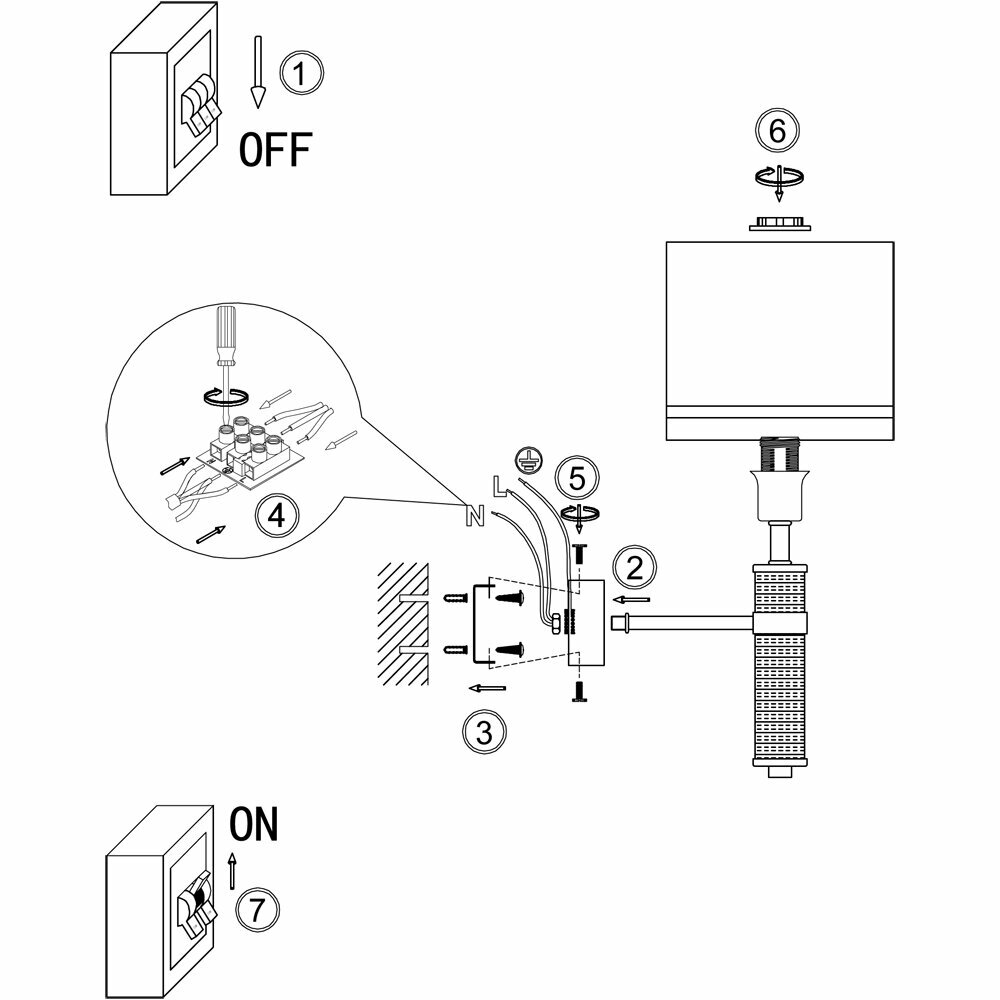 1
OFF
6
4
L
N
5
2
3
ON
7