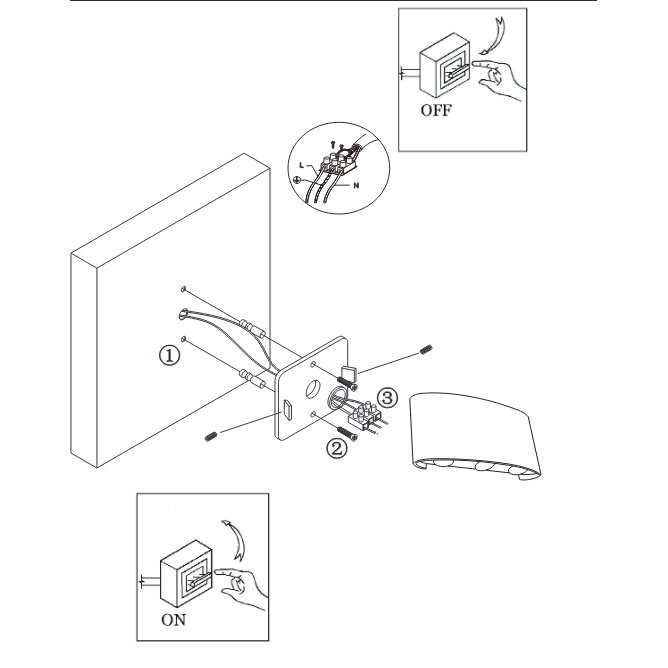 OFF

L

N

①

③

②

ON