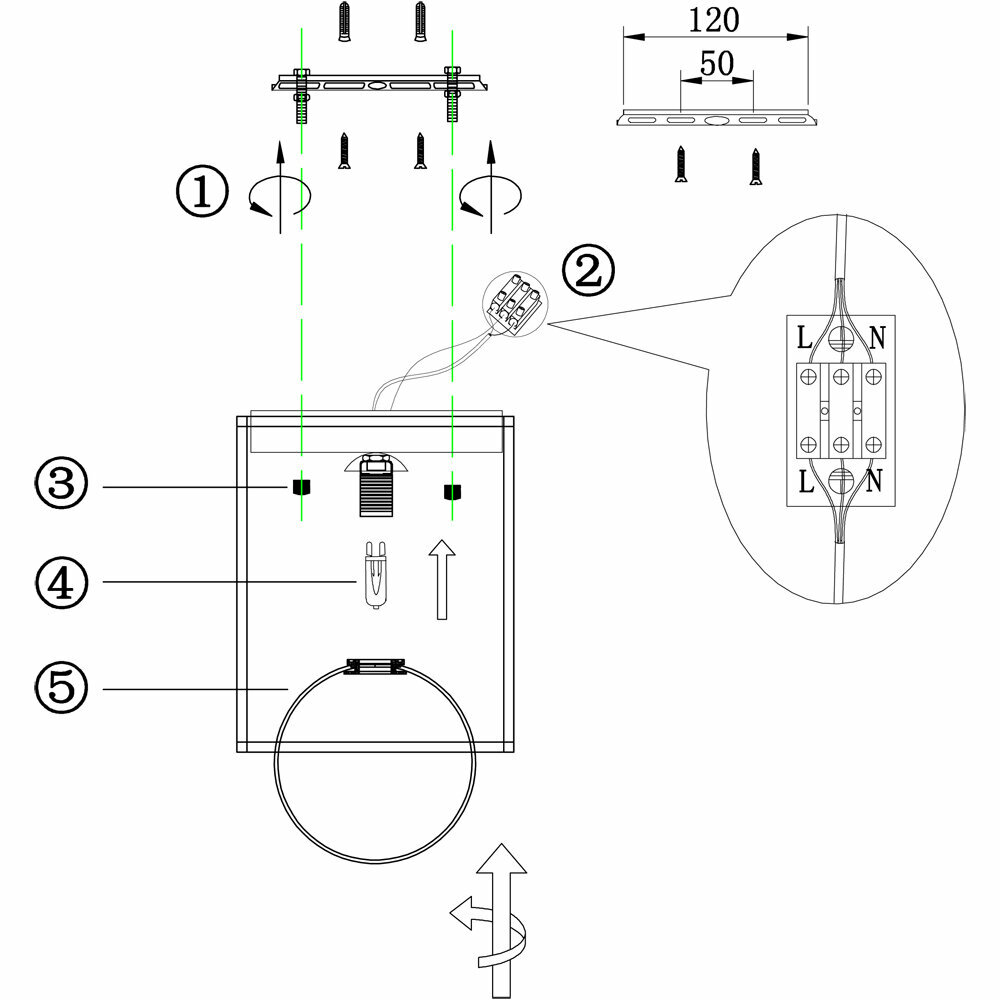 120
50
①
②
L
N
L
N
③
④
⑤