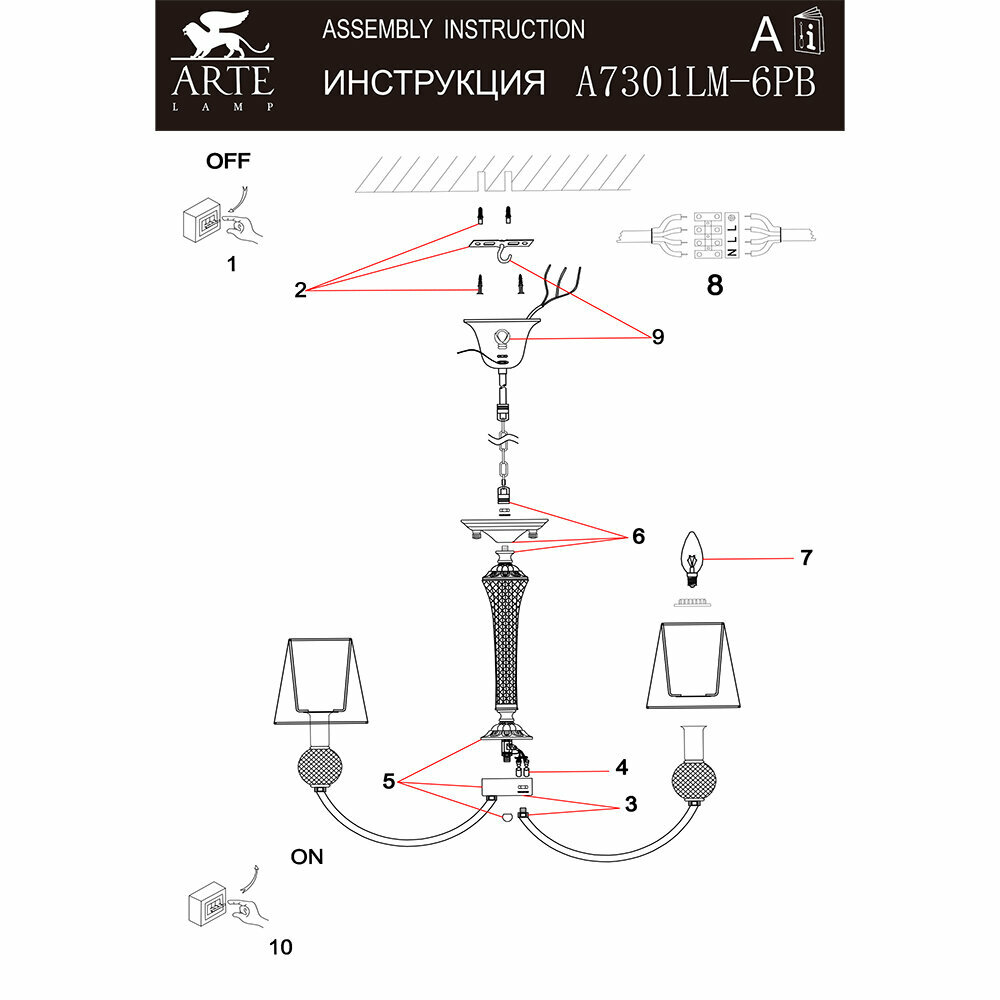 ARTE
LAMP

ASSEMBLY INSTRUCTION

ИНСТРУКЦИЯ A7301LM-6PB

A

OFF

1

2

N L L

8

9

6

7

5

4

3

ON

10