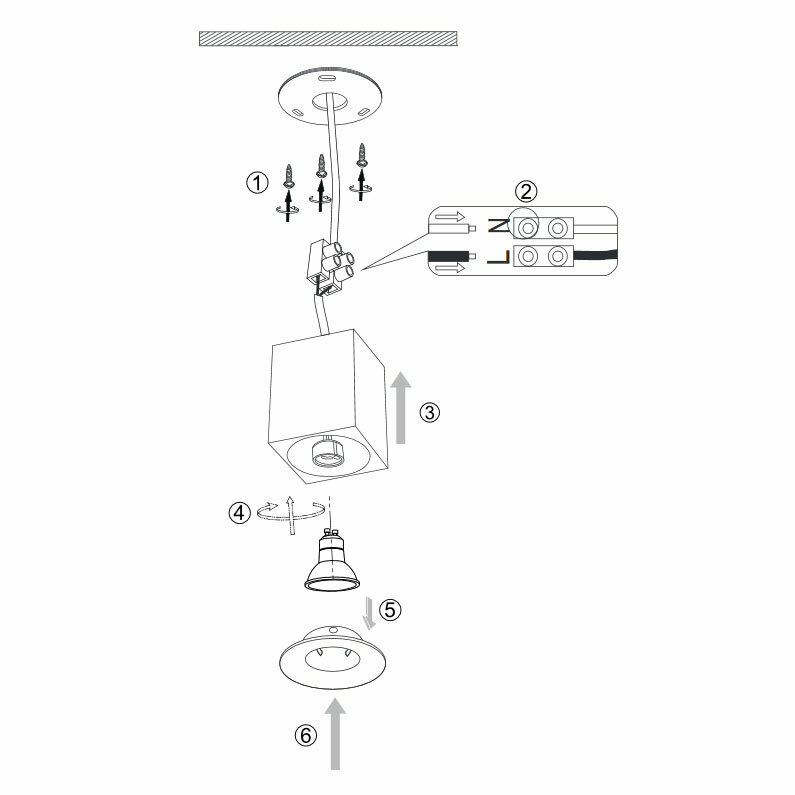 ①
②
N
L
③
④
⑤
⑥