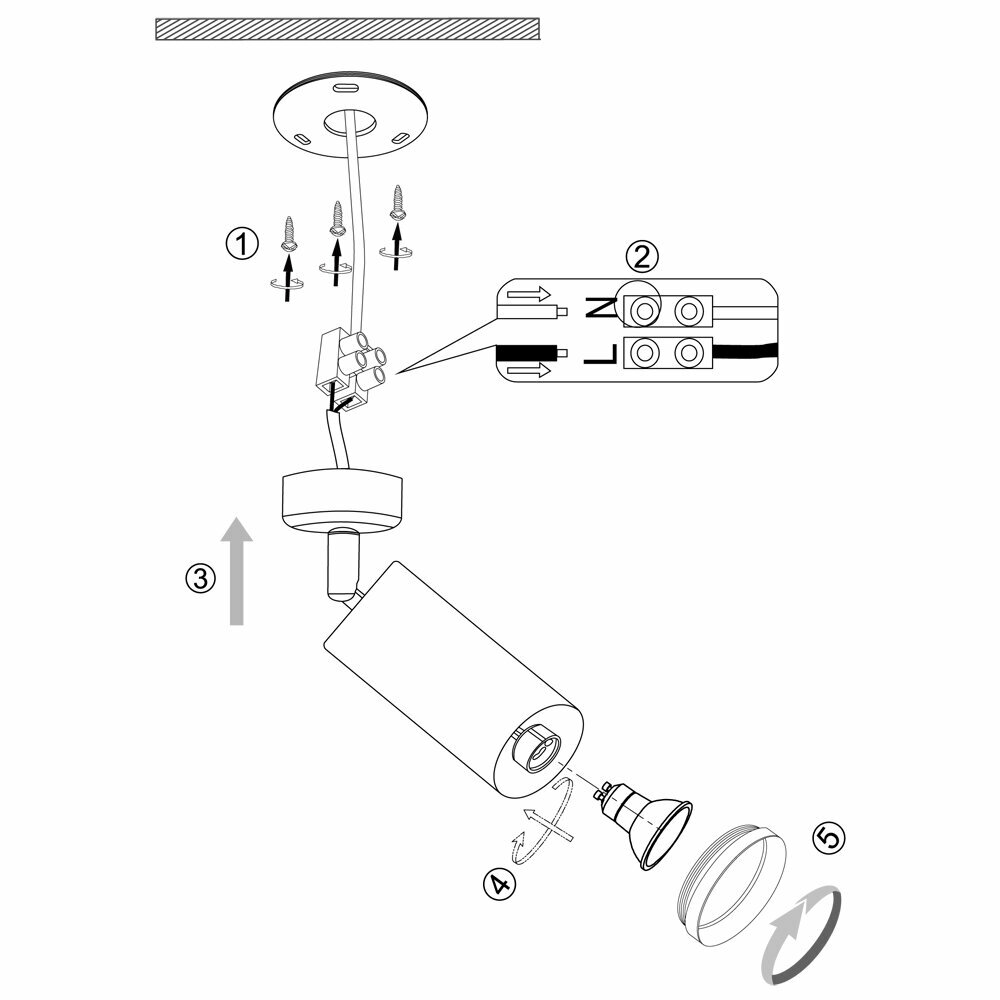 1
2
N
L
3
4
5