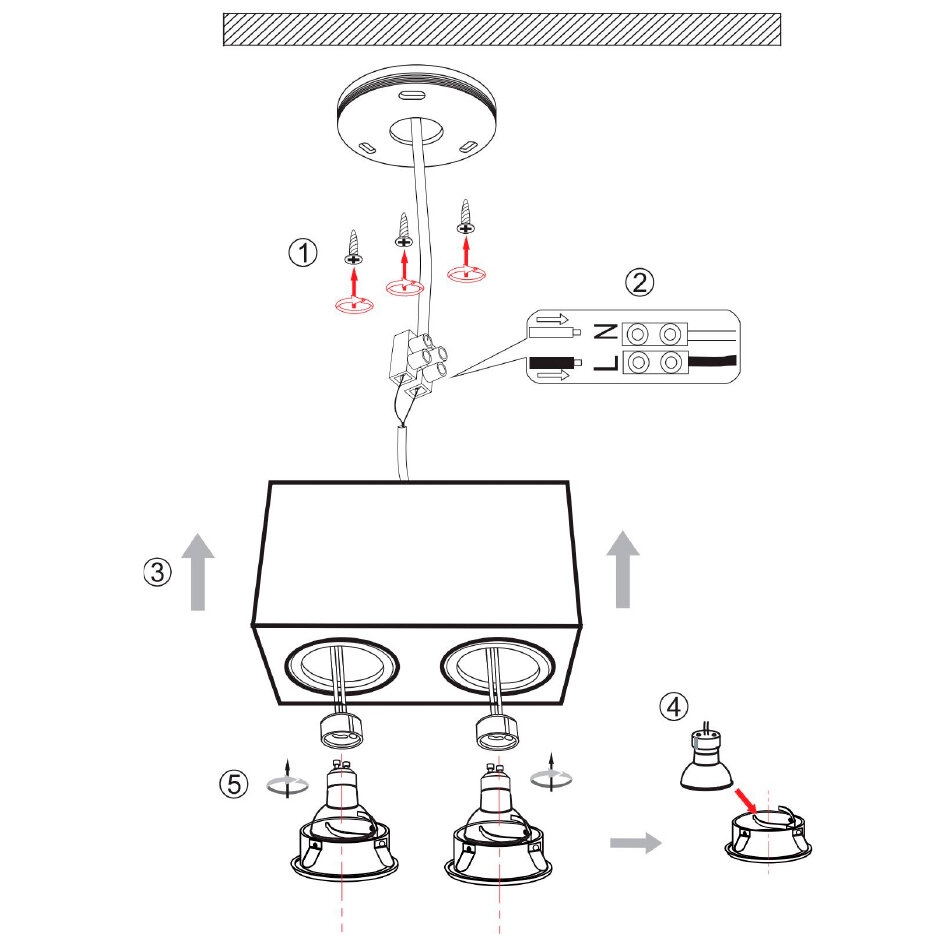 ①
②
N
L
③
④
⑤