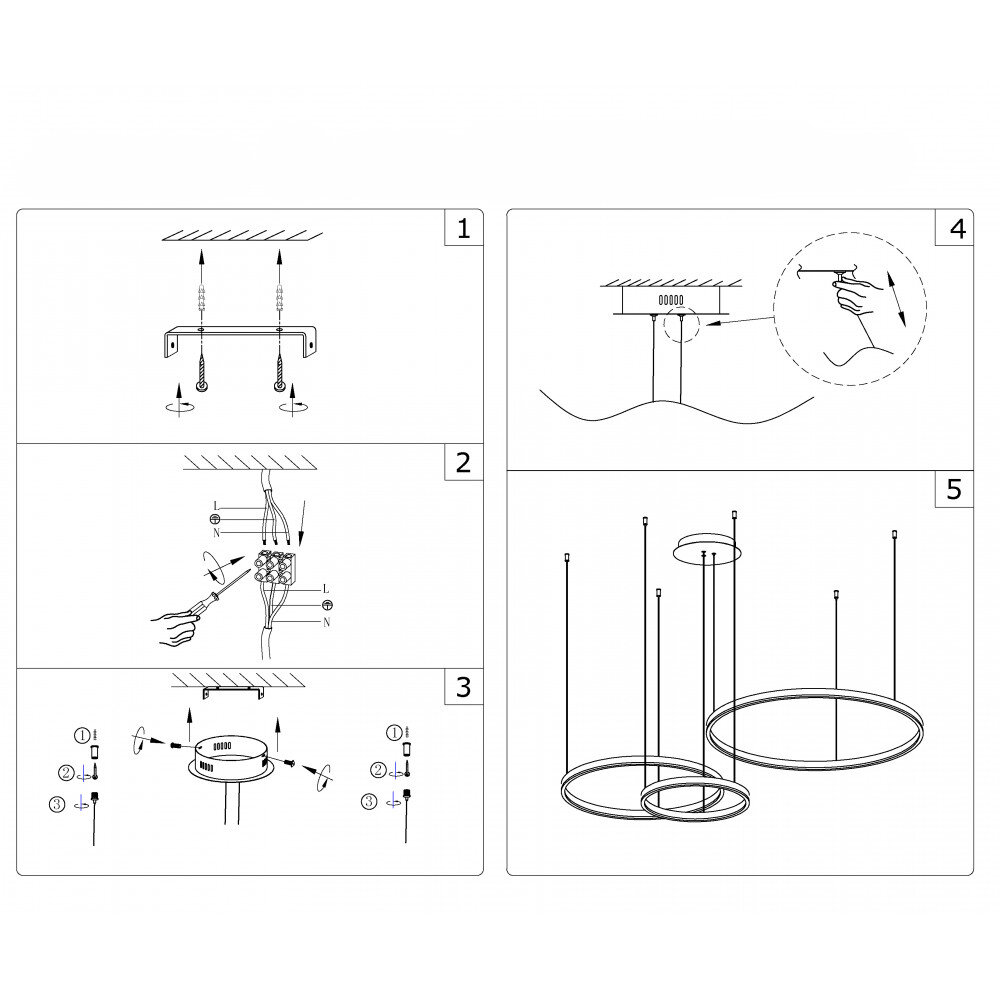 1

2

L
N

L
N

3

①
②
③

①
②
③

4

5