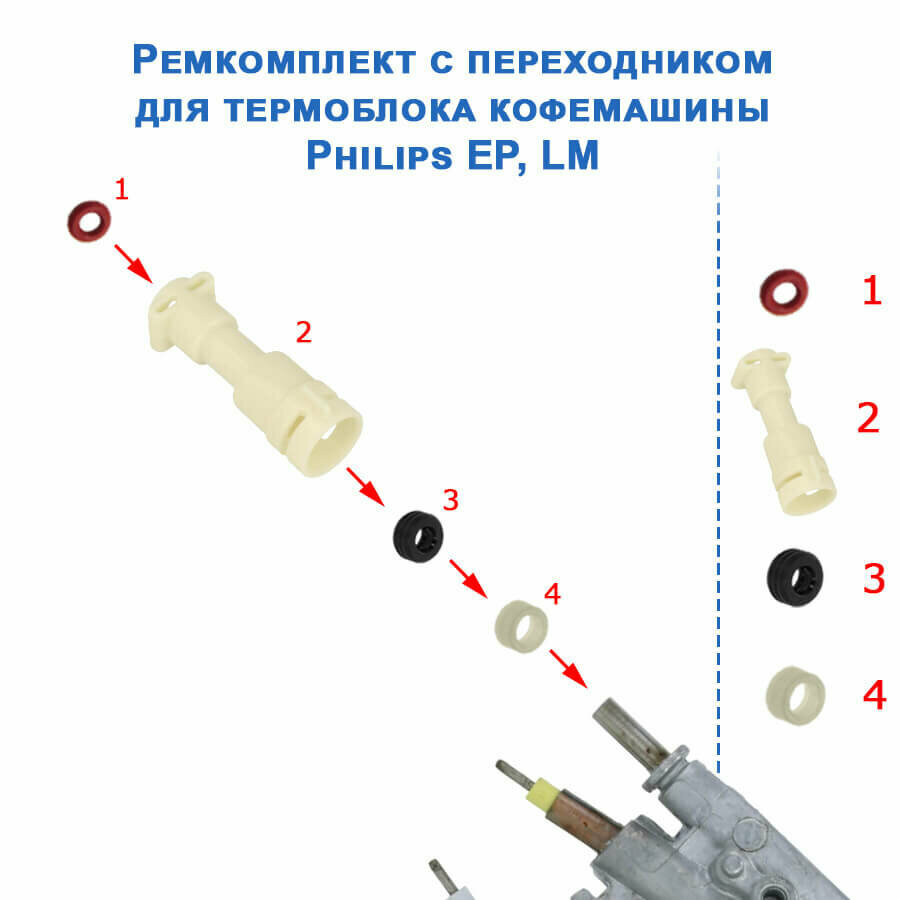 Ремкомплект с переходником для термоблока кофемашины Philips EP, LM

1

2

3

4

1

2

3

4