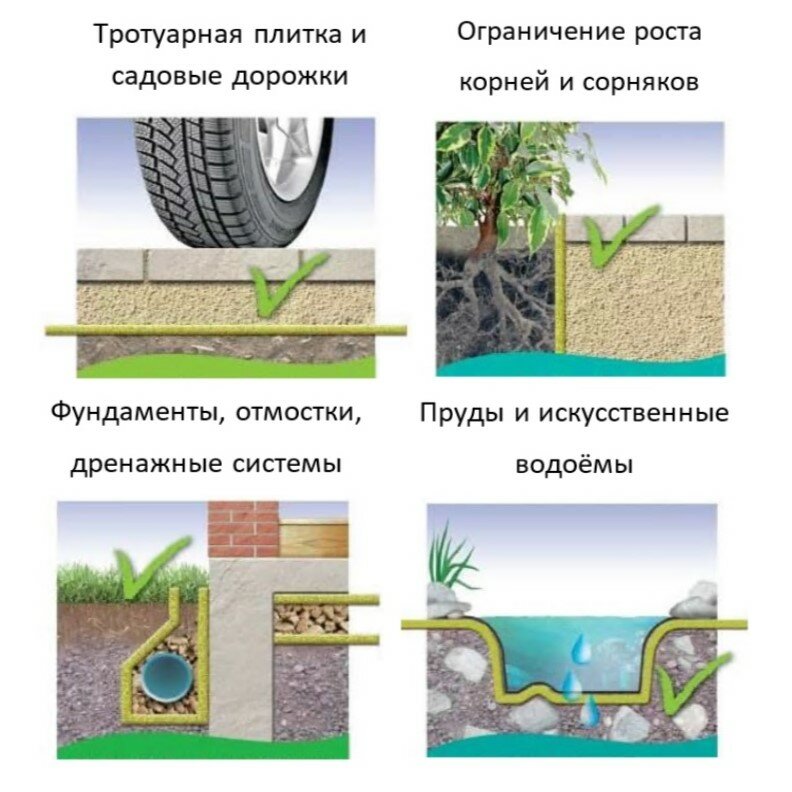 Тротуарная плитка и садовые дорожки

Ограничение роста корней и сорняков

Фундаменты, отмостки, дренажные системы

Пруды и искусственные водоёмы