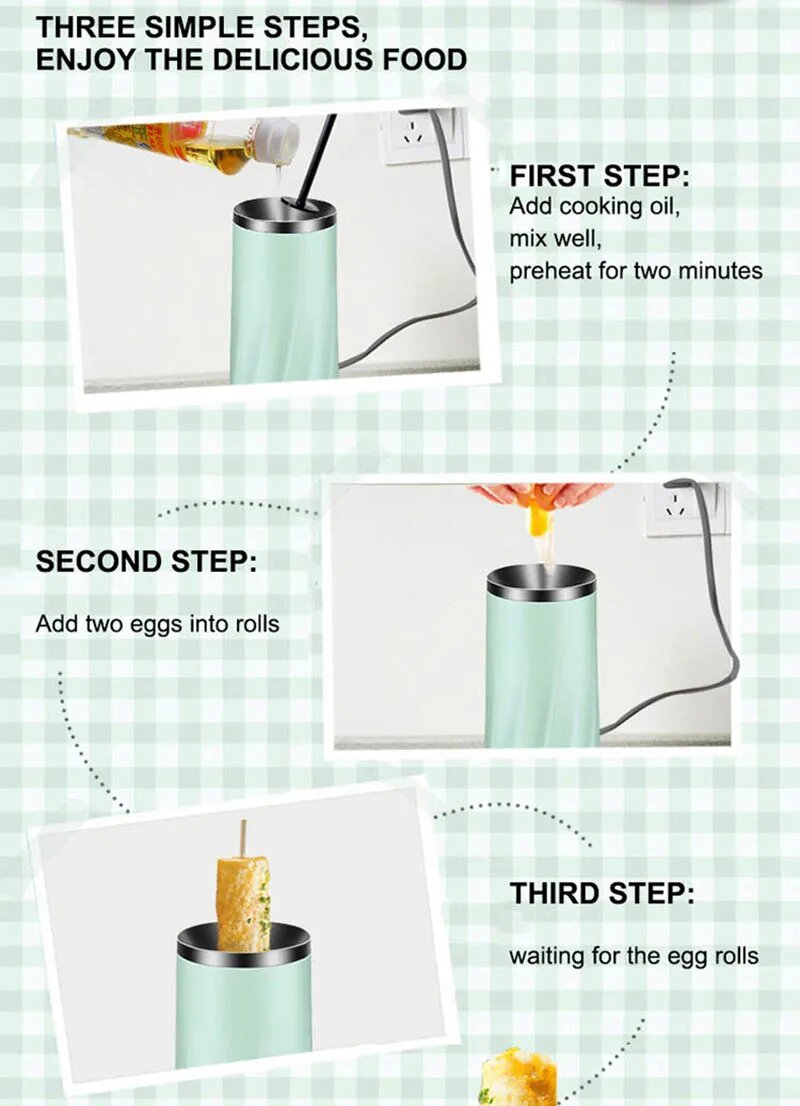 THREE SIMPLE STEPS,
ENJOY THE DELICIOUS FOOD

FIRST STEP:
Add cooking oil,
mix well,
preheat for two minutes

SECOND STEP:

Add two eggs into rolls

THIRD STEP:

waiting for the egg rolls