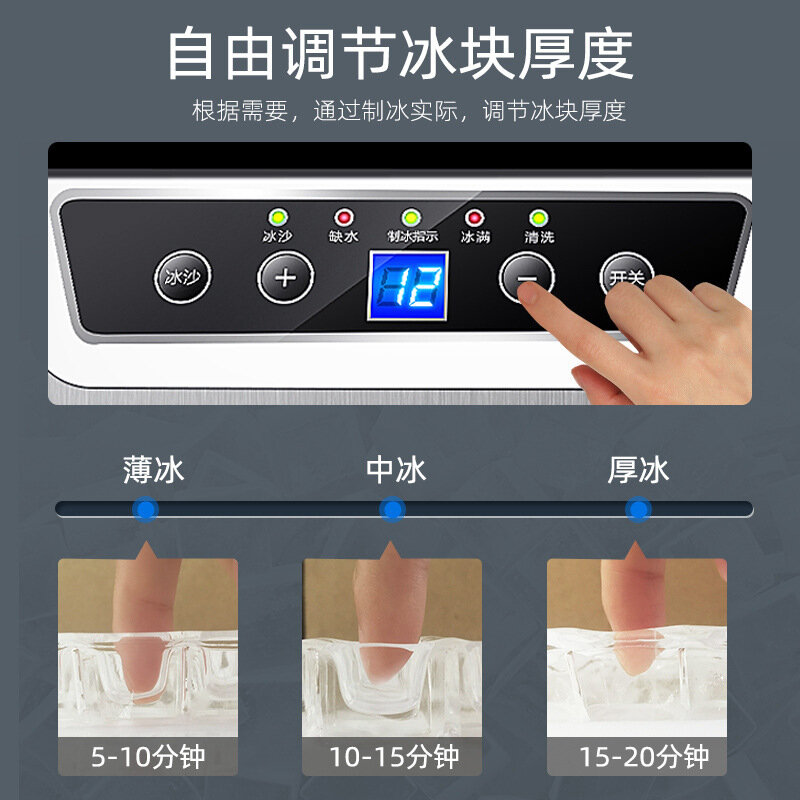 自由调节冰块厚度

根据需要，通过制冰实际，调节冰块厚度

冰沙 缺水 制冰指示 冰满 清洗

冰沙 + 12 − 开关

薄冰 中冰 厚冰

5-10分钟 10-15分钟 15-20分钟