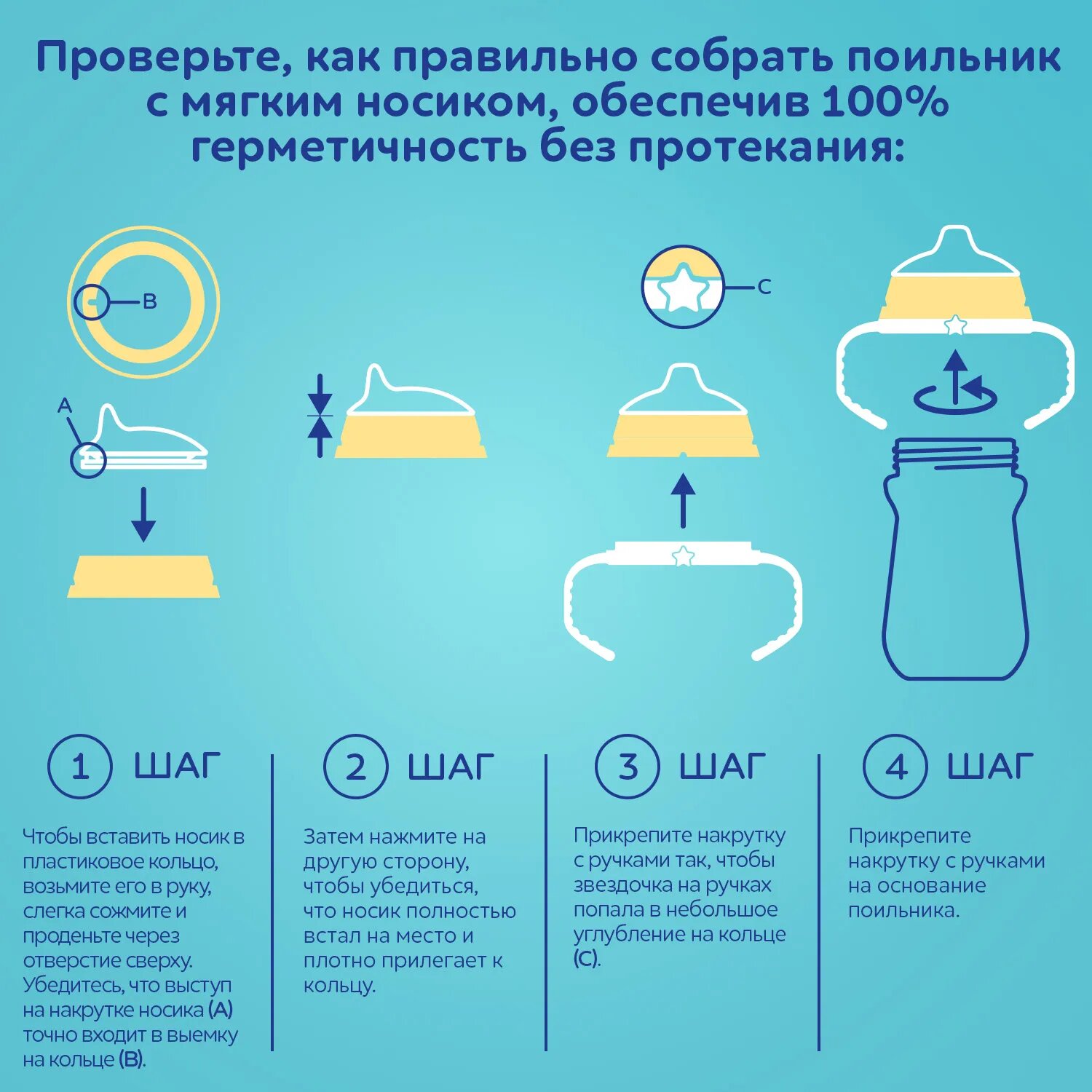 Проверьте, как правильно собрать поильник с мягким носиком, обеспечив 100% герметичность без протекания:

B

A

C

1 ШАГ

Чтобы вставить носик в пластиковое кольцо, возьмите его в руку, слегка сожмите и проденьте через отверстие сверху. Убедитесь, что выступ на накрутке носика (A) точно входит в выемку на кольце (B).

2 ШАГ

Затем нажмите на другую сторону, чтобы убедиться, что носик полностью встал на место и плотно прилегает к кольцу.

3 ШАГ

Прикрепите накрутку с ручками так, чтобы звездочка на ручках попала в небольшое углубление на кольце (C).

4 ШАГ

Прикрепите накрутку с ручками на основание поильника.