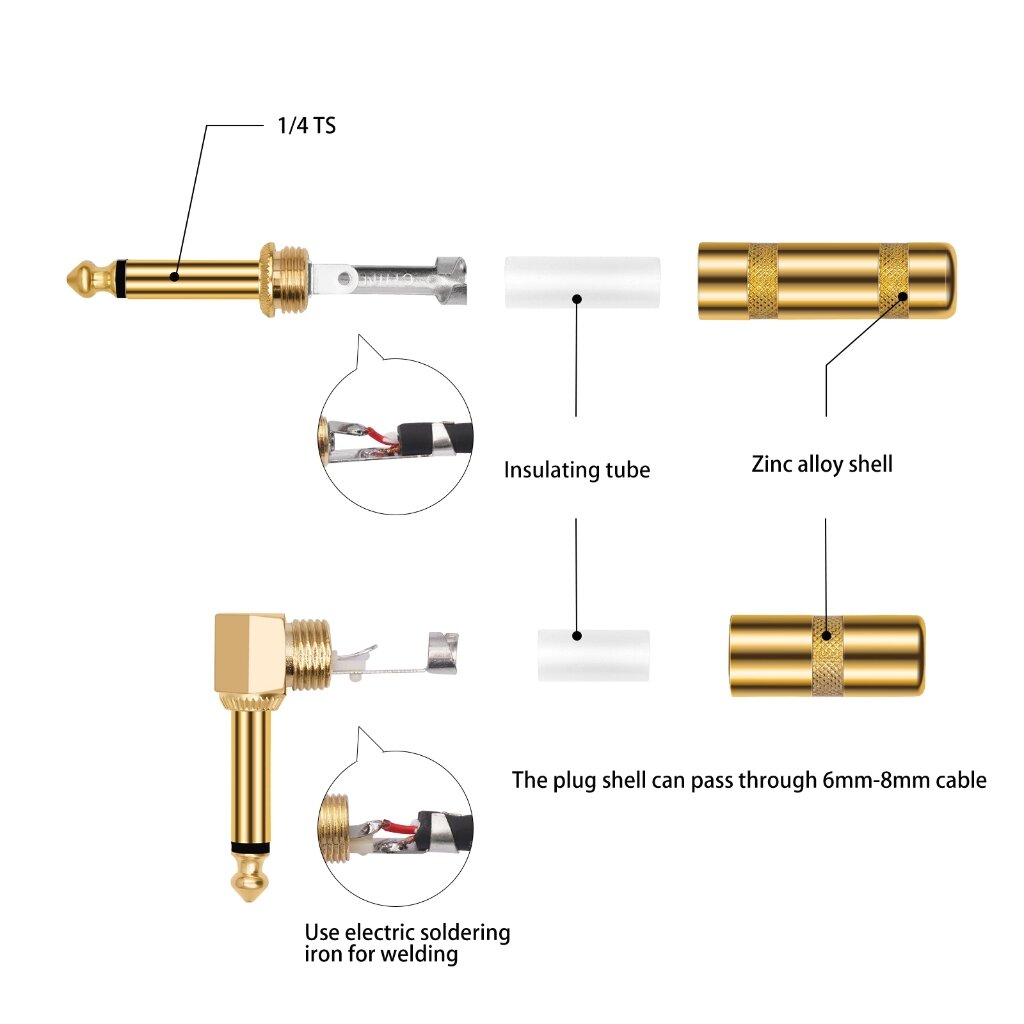 1/4 TS

Insulating tube

Zinc alloy shell

The plug shell can pass through 6mm-8mm cable

Use electric soldering iron for welding