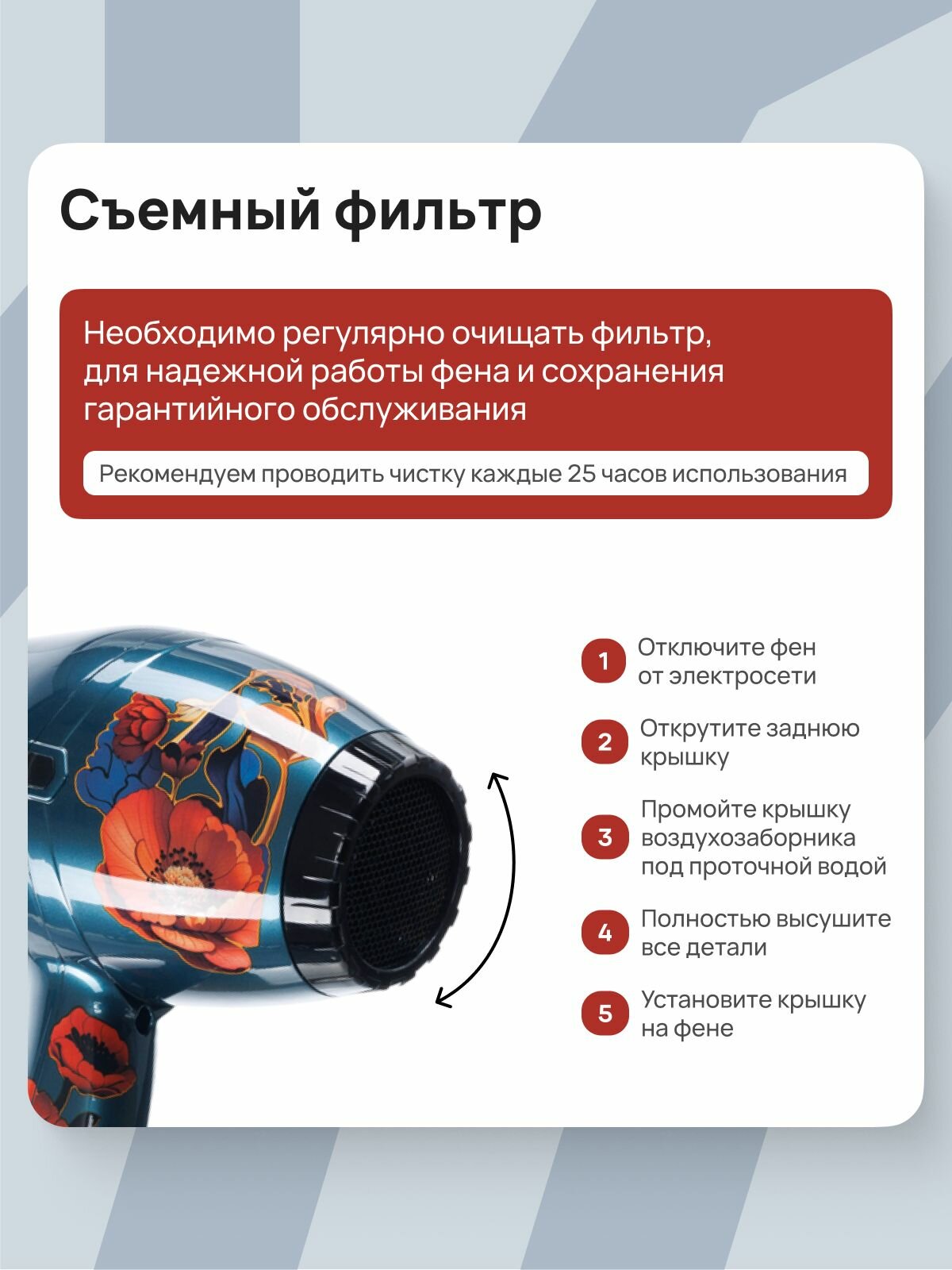 Съемный фильтр

Необходимо регулярно очищать фильтр, для надежной работы фена и сохранения гарантийного обслуживания

Рекомендуем проводить чистку каждые 25 часов использования

1 Отключите фен от электросети

2 Открутите заднюю крышку

3 Промойте крышку воздухозаборника под проточной водой

4 Полностью высушите все детали

5 Установите крышку на фене