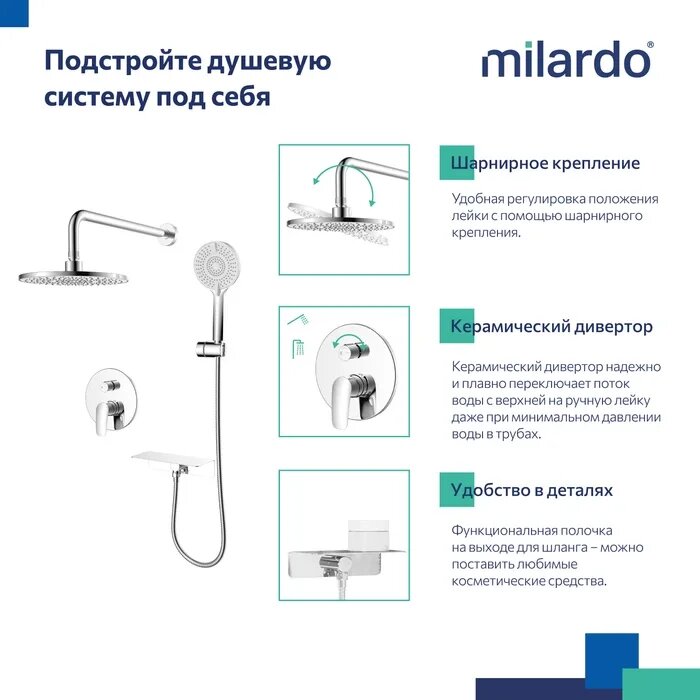 Подстройте душевую систему под себя

milardo®

Шарнирное крепление

Удобная регулировка положения лейки с помощью шарнирного крепления.

Керамический дивертор

Керамический дивертор надежно и плавно переключает поток воды с верхней на ручную лейку даже при минимальном давлении воды в трубах.

Удобство в деталях

Функциональная полочка на выходе для шланга – можно поставить любимые косметические средства.