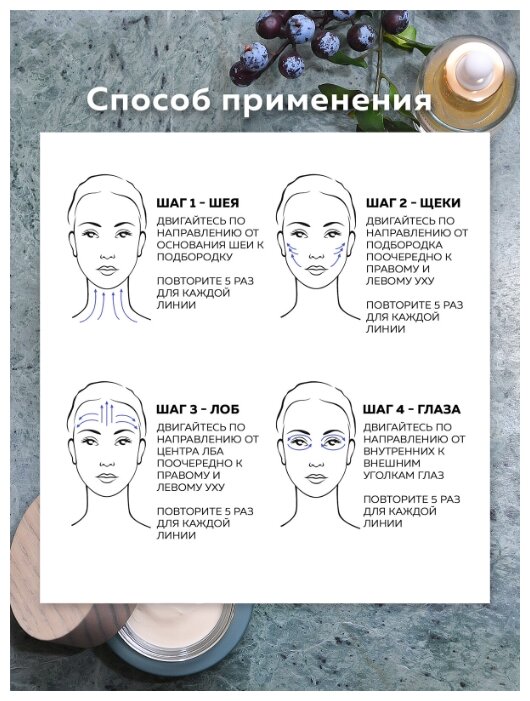 Способ применения

ШАГ 1 - ШЕЯ

ДВИГАЙТЕСЬ ПО НАПРАВЛЕНИЮ ОТ ОСНОВАНИЯ ШЕИ К ПОДБОРОДКУ

ПОВТОРИТЕ 5 РАЗ ДЛЯ КАЖДОЙ ЛИНИИ

ШАГ 2 - ЩЕКИ

ДВИГАЙТЕСЬ ПО НАПРАВЛЕНИЮ ОТ ПОДБОРОДКА ПООЧЕРЕДНО К ПРАВОМУ И ЛЕВОМУ УХУ

ПОВТОРИТЕ 5 РАЗ ДЛЯ КАЖДОЙ ЛИНИИ

ШАГ 3 - ЛОБ

ДВИГАЙТЕСЬ ПО НАПРАВЛЕНИЮ ОТ ЦЕНТРА ЛБА ПООЧЕРЕДНО К ПРАВОМУ И ЛЕВОМУ УХУ

ПОВТОРИТЕ 5 РАЗ ДЛЯ КАЖДОЙ ЛИНИИ

ШАГ 4 - ГЛАЗА

ДВИГАЙТЕСЬ ПО НАПРАВЛЕНИЮ ОТ ВНУТРЕННИХ К ВНЕШНИМ УГОЛКАМ ГЛАЗ

ПОВТОРИТЕ 5 РАЗ ДЛЯ КАЖДОЙ ЛИНИИ