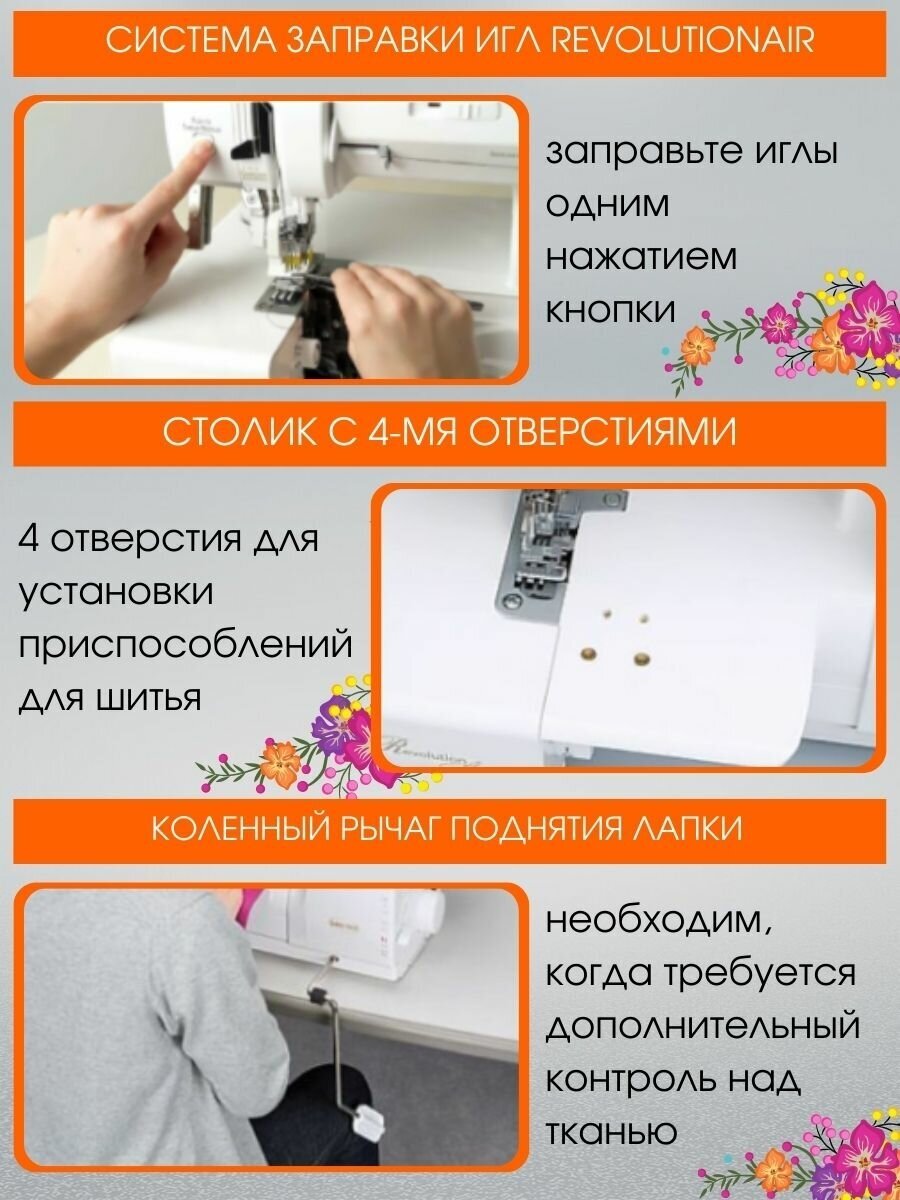 СИСТЕМА ЗАПРАВКИ ИГЛ REVOLUTIONAIR

заправьте иглы одним нажатием кнопки

СТОЛИК С 4-МЯ ОТВЕРСТИЯМИ

4 отверстия для установки приспособлений для шитья

КОЛЕННЫЙ РЫЧАГ ПОДНЯТИЯ ЛАПКИ

необходим, когда требуется дополнительный контроль над тканью