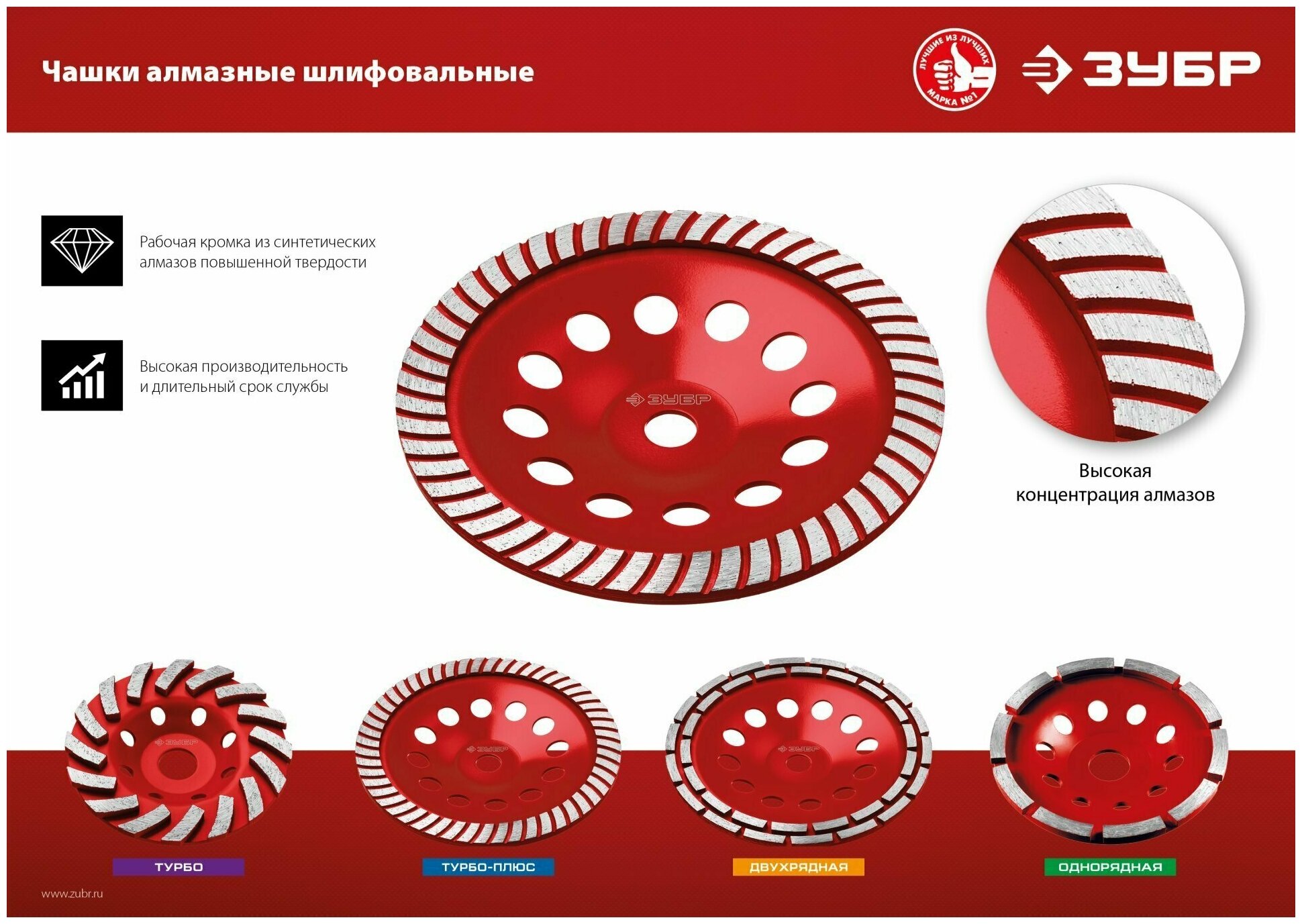 Чашки алмазные шлифовальные

ЛУЧШИЕ ИЗ ЛУЧШИХ
МАРКА №1

ЗУБР

Рабочая кромка из синтетических алмазов повышенной твердости

Высокая производительность и длительный срок службы

ЗУБР

Высокая концентрация алмазов

ЗУБР

ЗУБР

ЗУБР

ТУРБО

ТУРБО-ПЛЮС

ДВУХРЯДНАЯ

ОДНОРЯДНАЯ

www.zubr.ru