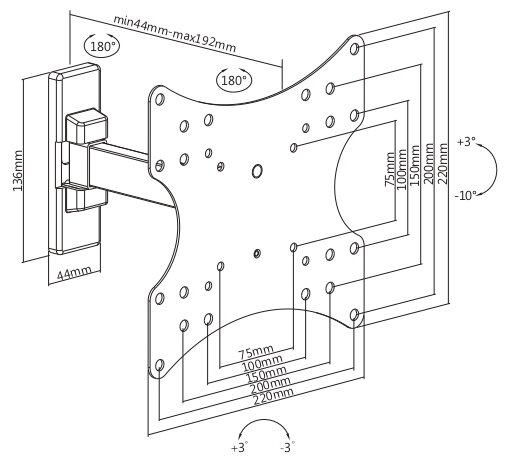 min44mm-max192mm

180°

180°

136mm

44mm

75mm
100mm
150mm
200mm
220mm

+3°

-10°

75mm
100mm
150mm
200mm
220mm

+3°

-3°