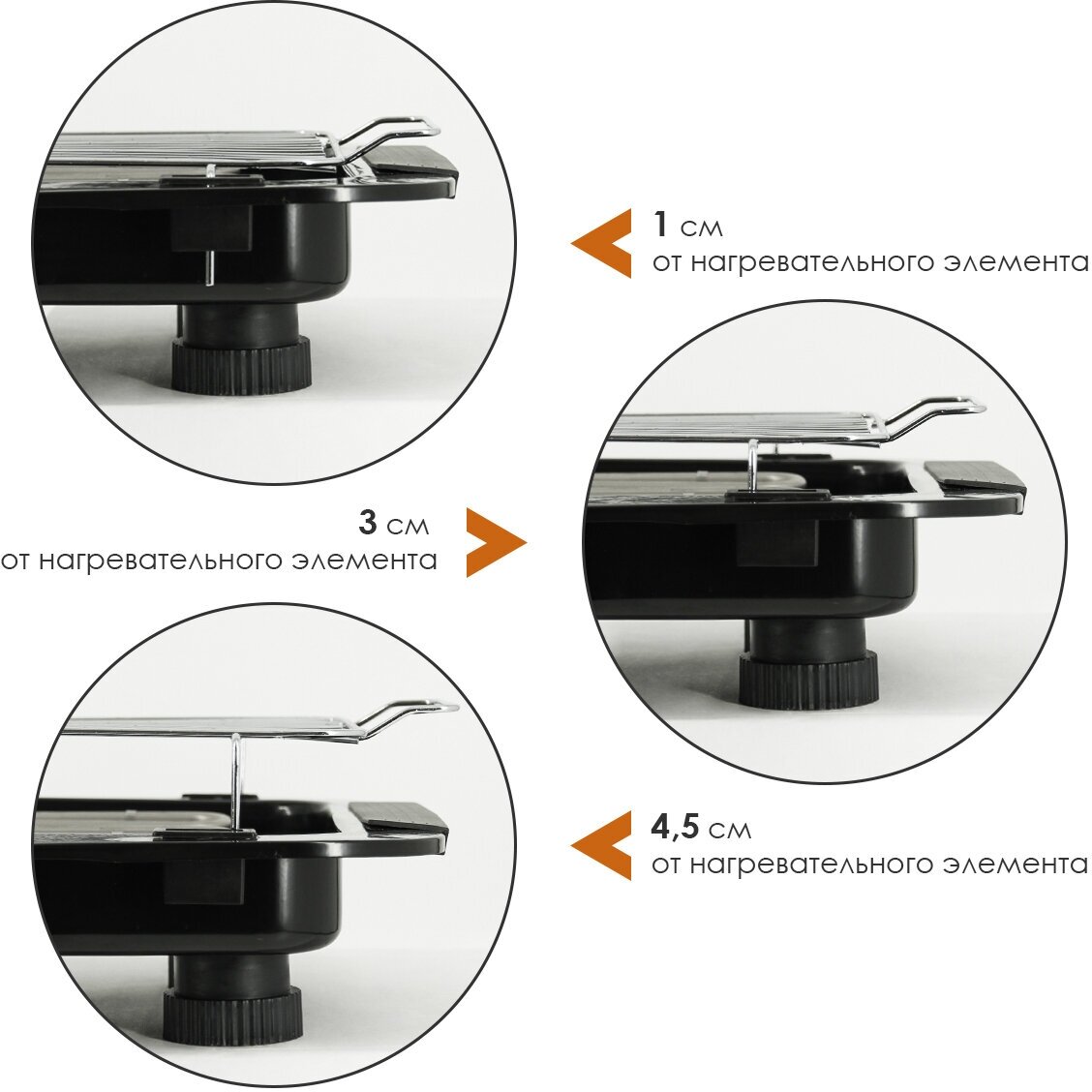 1 см
от нагревательного элемента

3 см
от нагревательного элемента

4,5 см
от нагревательного элемента