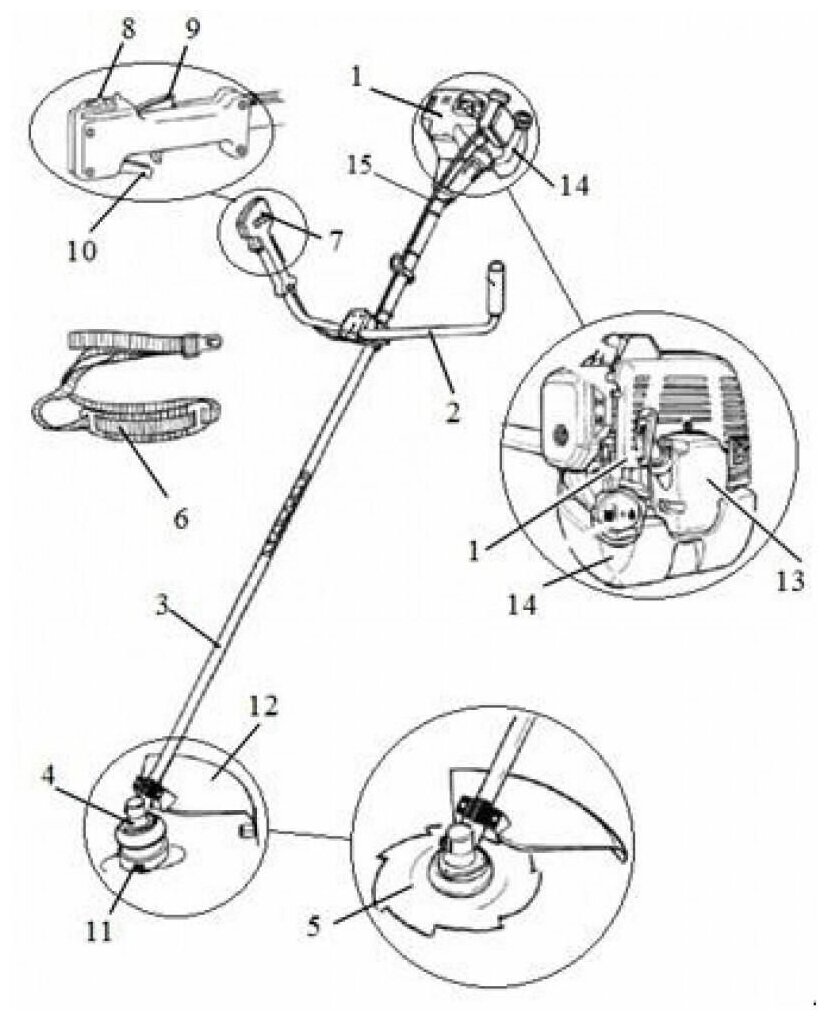 8
9
1
15
14
10
7
2
6
1
13
14
3
12
4
11
5