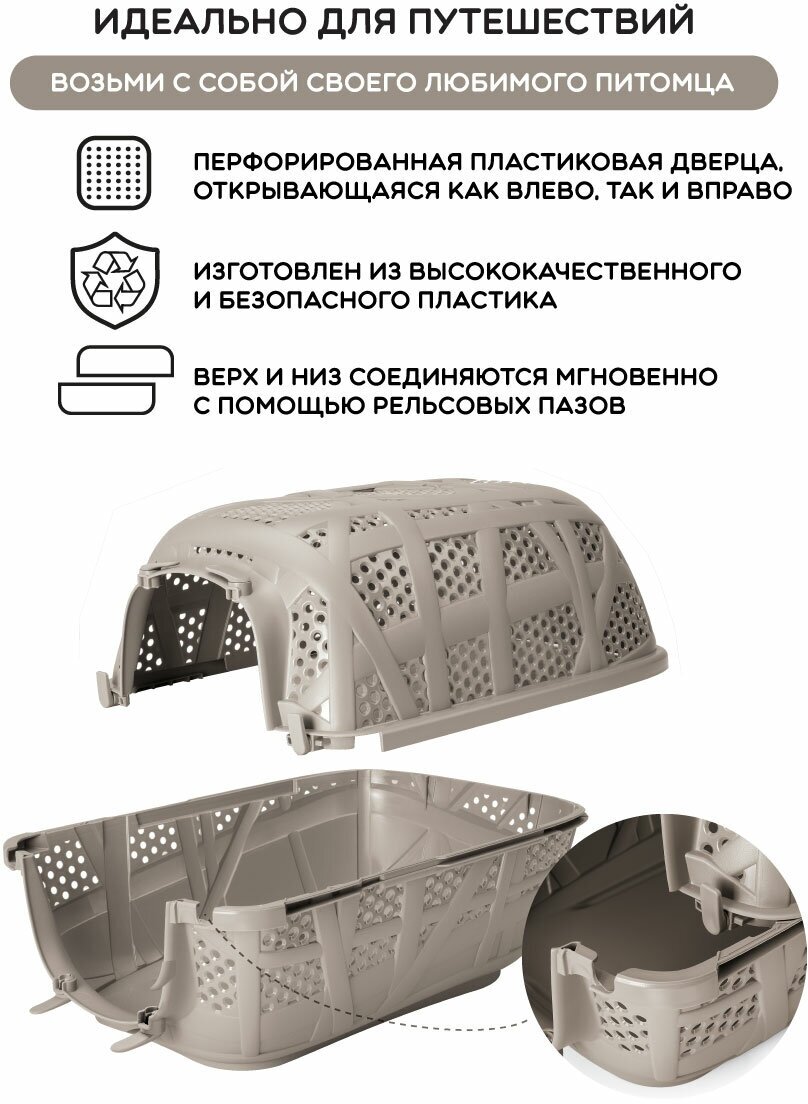 ИДЕАЛЬНО ДЛЯ ПУТЕШЕСТВИЙ

ВОЗЬМИ С СОБОЙ СВОЕГО ЛЮБИМОГО ПИТОМЦА

ПЕРФОРИРОВАННАЯ ПЛАСТИКОВАЯ ДВЕРЦА, ОТКРЫВАЮЩАЯСЯ КАК ВЛЕВО, ТАК И ВПРАВО

ИЗГОТОВЛЕН ИЗ ВЫСОКОКАЧЕСТВЕННОГО И БЕЗОПАСНОГО ПЛАСТИКА

ВЕРХ И НИЗ СОЕДИНЯЮТСЯ МГНОВЕННО С ПОМОЩЬЮ РЕЛЬСОВЫХ ПАЗОВ