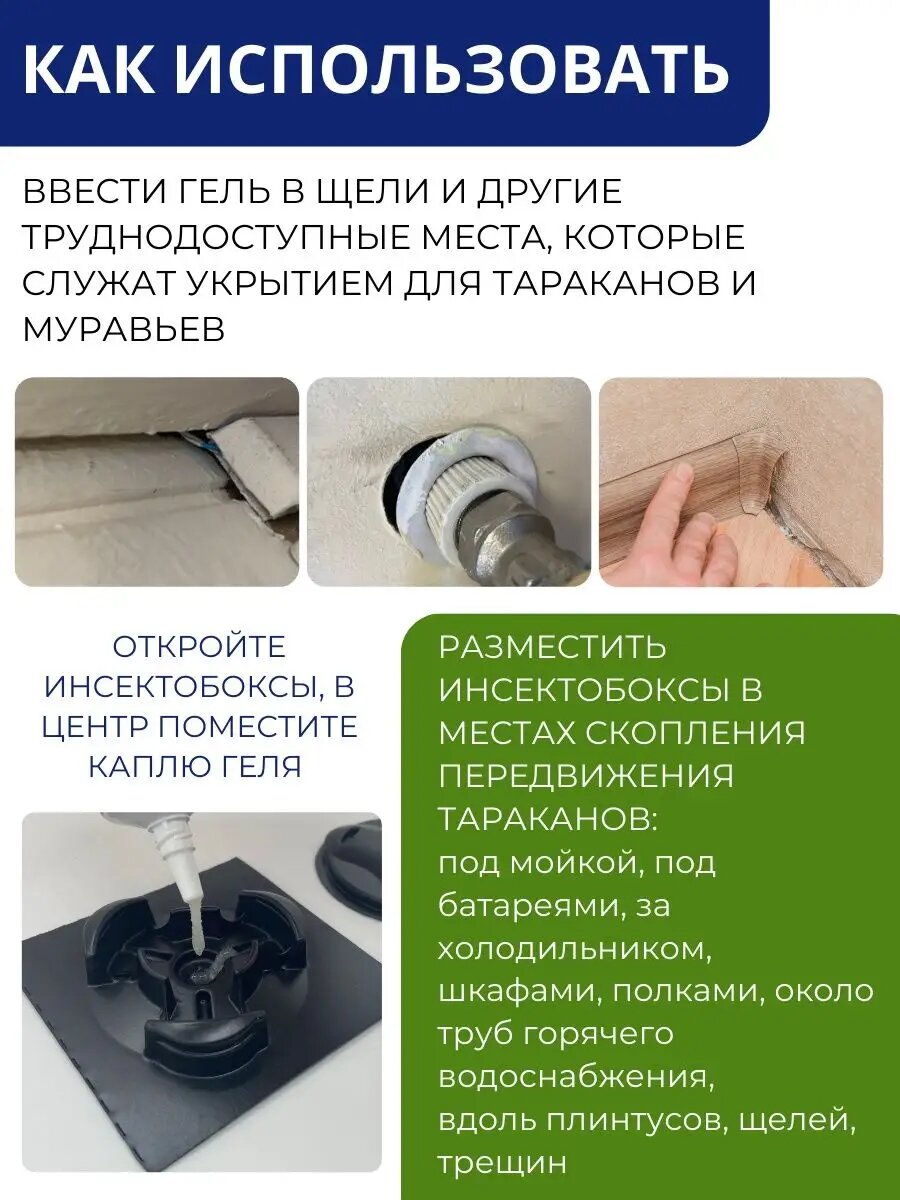 КАК ИСПОЛЬЗОВАТЬ

ВВЕСТИ ГЕЛЬ В ЩЕЛИ И ДРУГИЕ ТРУДНОДОСТУПНЫЕ МЕСТА, КОТОРЫЕ СЛУЖАТ УКРЫТИЕМ ДЛЯ ТАРАКАНОВ И МУРАВЬЕВ

ОТКРОЙТЕ ИНСЕКТОБОКСЫ, В ЦЕНТР ПОМЕСТИТЕ КАПЛЮ ГЕЛЯ

РАЗМЕСТИТЬ ИНСЕКТОБОКСЫ В МЕСТАХ СКОПЛЕНИЯ ПЕРЕДВИЖЕНИЯ ТАРАКАНОВ:
под мойкой, под батареями, за холодильником, шкафами, полками, около труб горячего водоснабжения, вдоль плинтусов, щелей, трещин