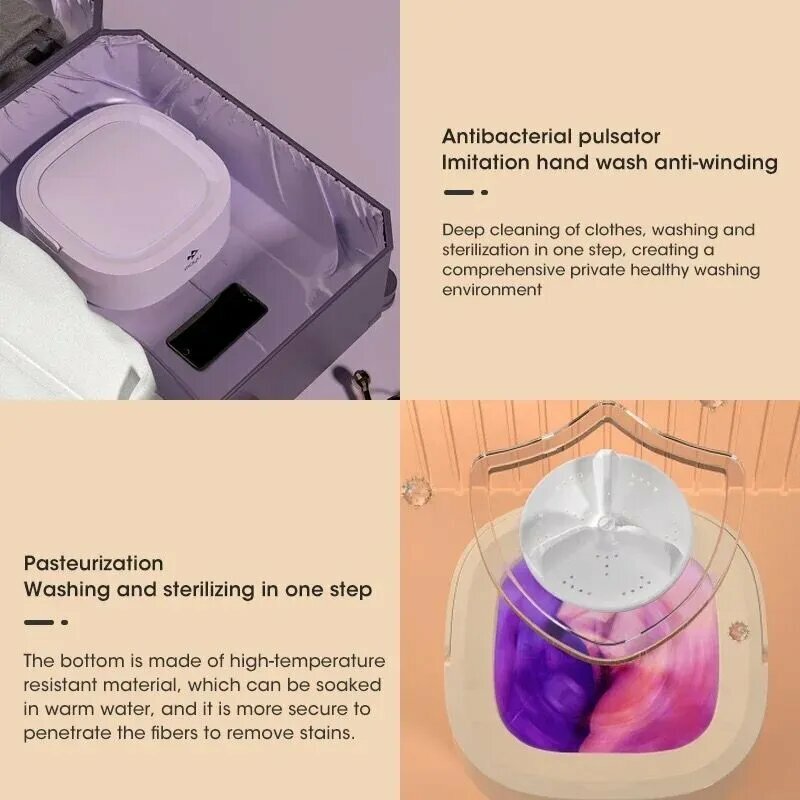 Antibacterial pulsator
Imitation hand wash anti-winding

Deep cleaning of clothes, washing and sterilization in one step, creating a comprehensive private healthy washing environment

Pasteurization
Washing and sterilizing in one step

The bottom is made of high-temperature resistant material, which can be soaked in warm water, and it is more secure to penetrate the fibers to remove stains.