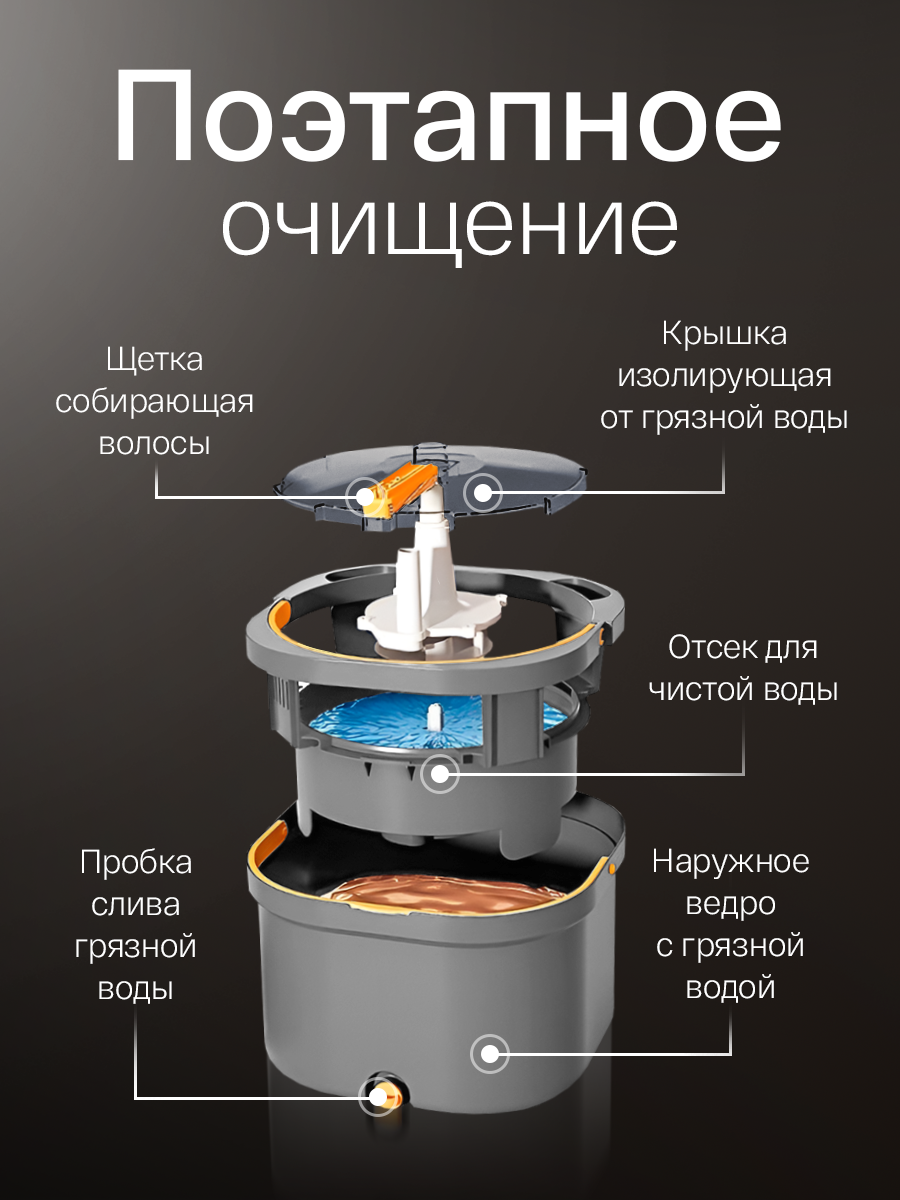 Поэтапное очищение

Щетка собирающая волосы

Крышка изолирующая от грязной воды

Отсек для чистой воды

Пробка слива грязной воды

Наружное ведро с грязной водой