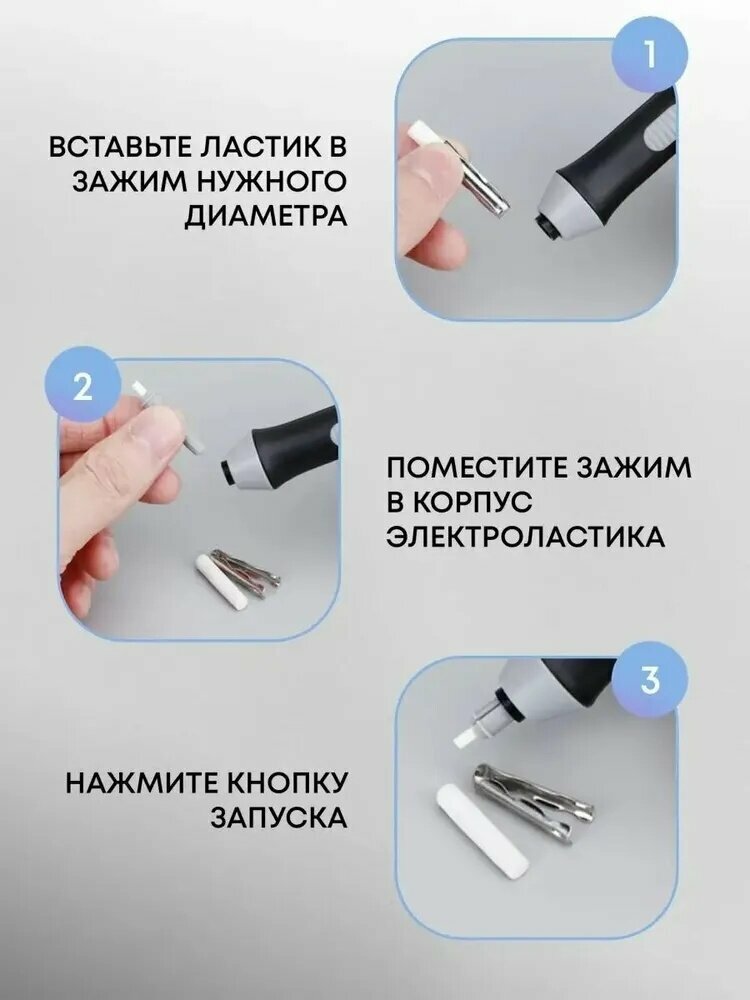 1

ВСТАВЬТЕ ЛАСТИК В ЗАЖИМ НУЖНОГО ДИАМЕТРА

2

ПОМЕСТИТЕ ЗАЖИМ В КОРПУС ЭЛЕКТРОЛАСТИКА

3

НАЖМИТЕ КНОПКУ ЗАПУСКА