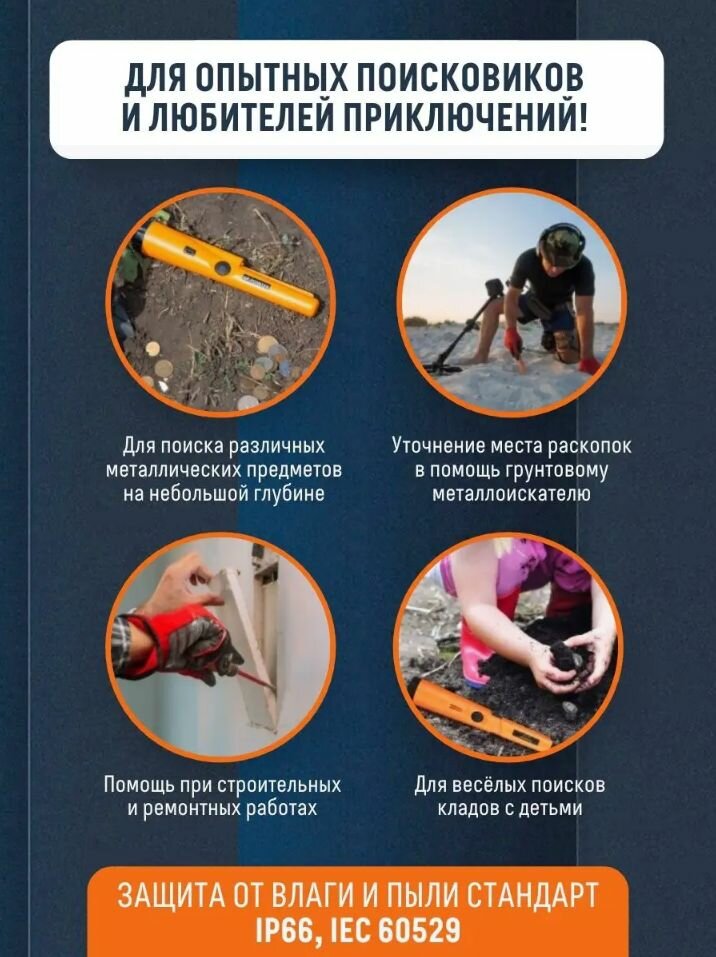 ДЛЯ ОПЫТНЫХ ПОИСКОВИКОВ И ЛЮБИТЕЛЕЙ ПРИКЛЮЧЕНИЙ!

Для поиска различных металлических предметов на небольшой глубине

Уточнение места раскопок в помощь грунтовому металлоискателю

Помощь при строительных и ремонтных работах

Для весёлых поисков кладов с детьми

ЗАЩИТА ОТ ВЛАГИ И ПЫЛИ СТАНДАРТ IP66, IEC 60529