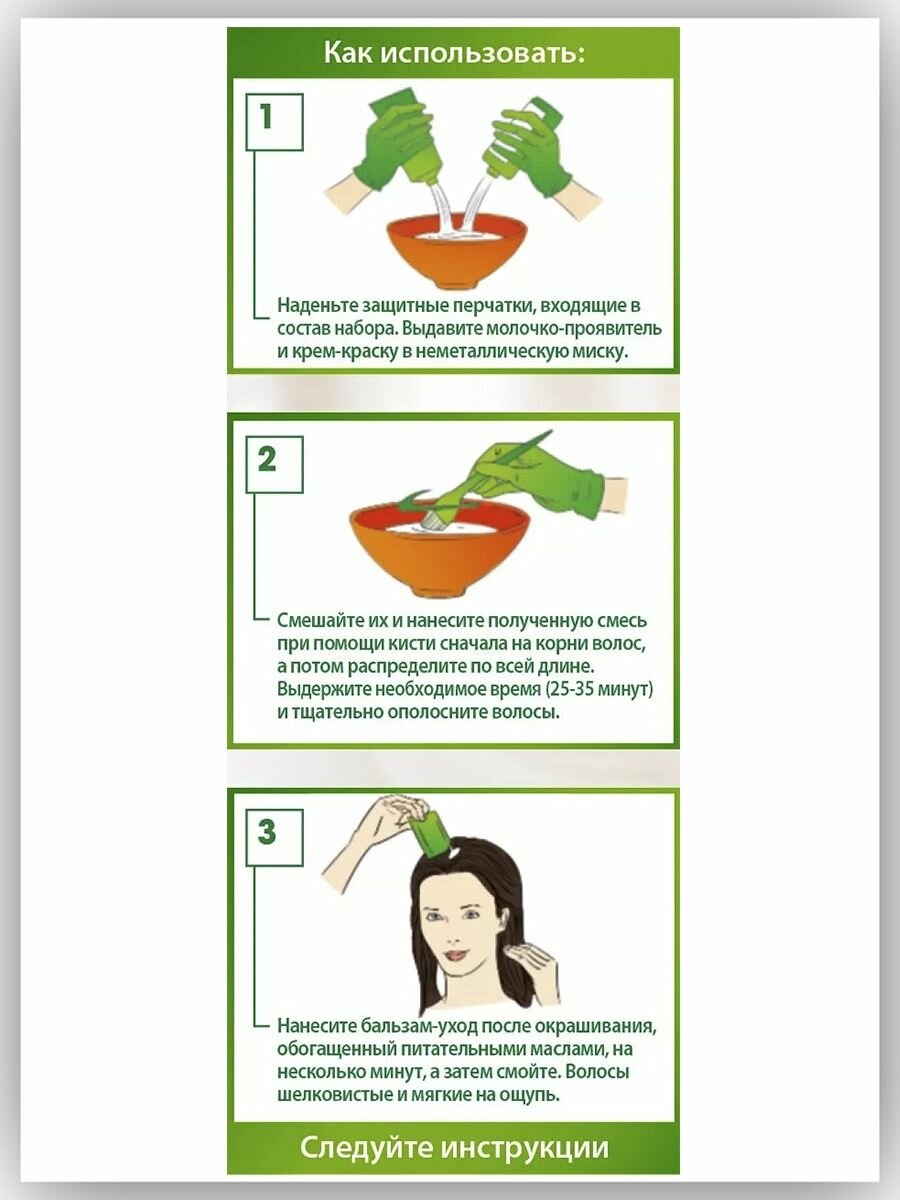 Как использовать:

1

Наденьте защитные перчатки, входящие в состав набора. Выдавите молочко-проявитель и крем-краску в неметаллическую миску.

2

Смешайте их и нанесите полученную смесь при помощи кисти сначала на корни волос, а потом распределите по всей длине. Выдержите необходимое время (25-35 минут) и тщательно ополосните волосы.

3

Нанесите бальзам-уход после окрашивания, обогащенный питательными маслами, на несколько минут, а затем смойте. Волосы шелковистые и мягкие на ощупь.

Следуйте инструкции