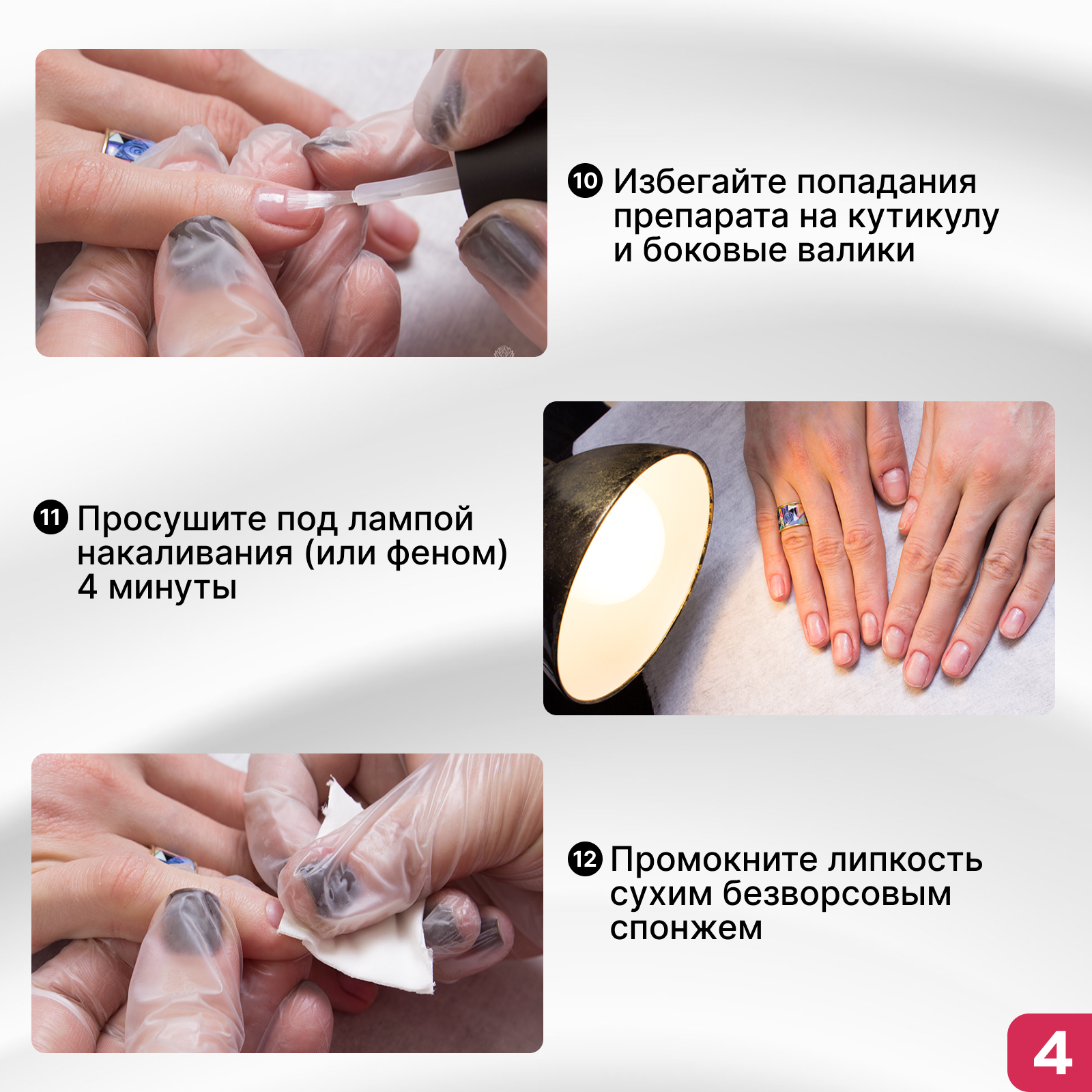 10 Избегайте попадания препарата на кутикулу и боковые валики

11 Просушите под лампой накаливания (или феном) 4 минуты

12 Промокните липкость сухим безворсовым спонжем

4