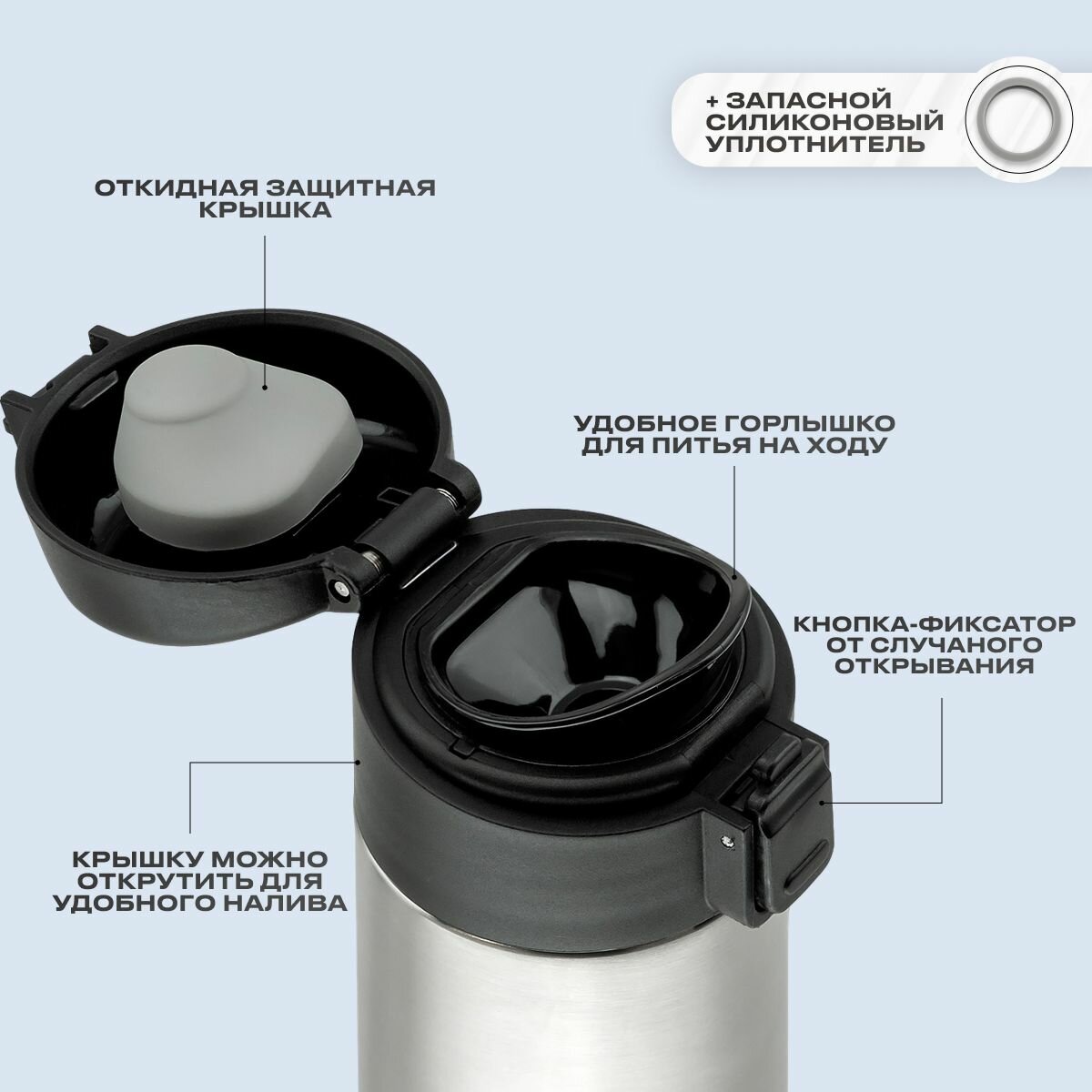 + ЗАПАСНОЙ СИЛИКОНОВЫЙ УПЛОТНИТЕЛЬ

ОТКИДНАЯ ЗАЩИТНАЯ КРЫШКА

УДОБНОЕ ГОРЛЫШКО ДЛЯ ПИТЬЯ НА ХОДУ

КНОПКА-ФИКСАТОР ОТ СЛУЧАНОГО ОТКРЫВАНИЯ

КРЫШКУ МОЖНО ОТКРУТИТЬ ДЛЯ УДОБНОГО НАЛИВА