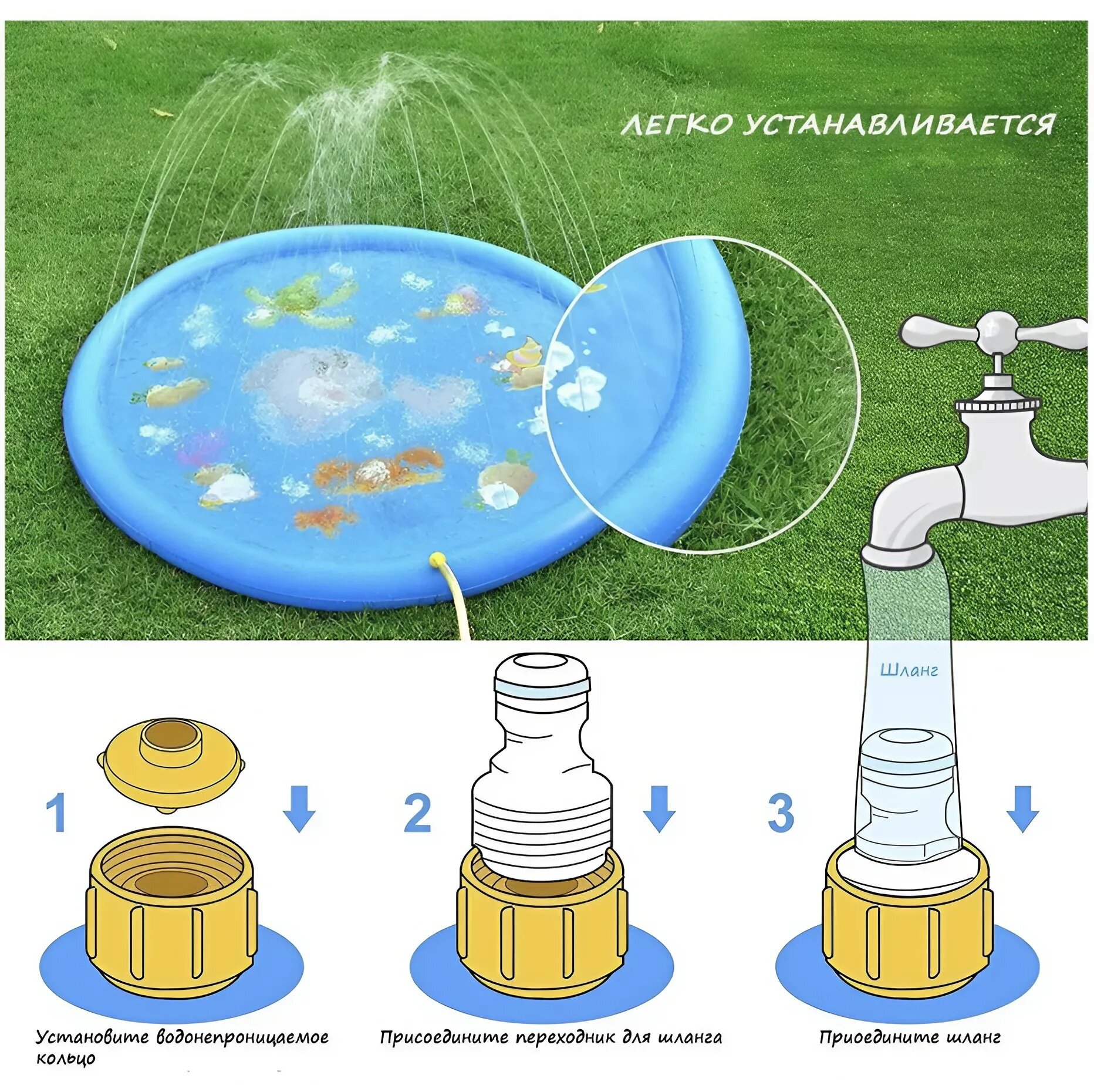 ЛЕГКО УСТАНАВЛИВАЕТСЯ

Шланг

1

2

3

Установите водонепроницаемое кольцо

Присоедините переходник для шланга

Приоедините шланг