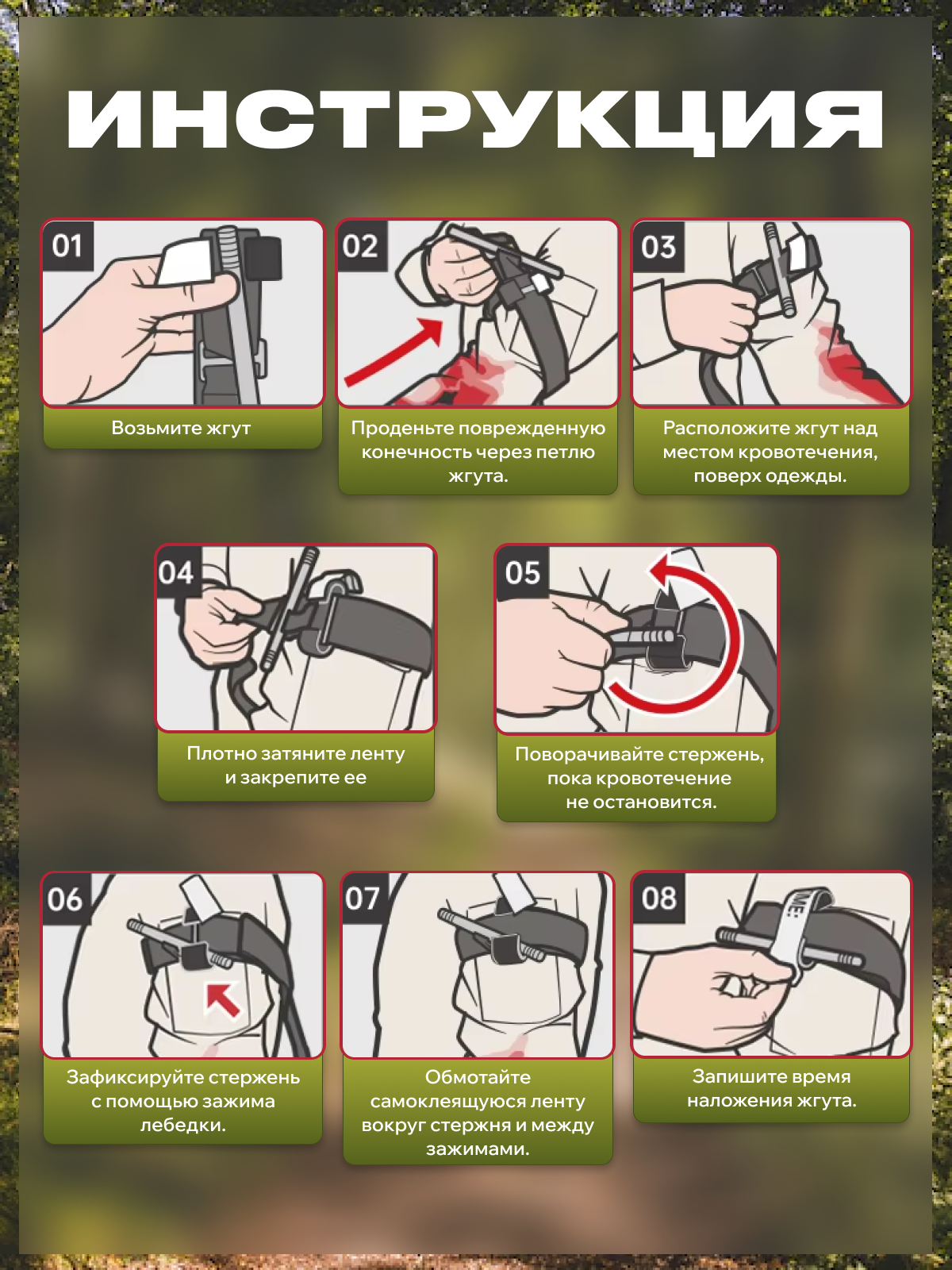 ИНСТРУКЦИЯ

01
Возьмите жгут

02
Проденьте поврежденную конечность через петлю жгута.

03
Расположите жгут над местом кровотечения, поверх одежды.

04
Плотно затяните ленту и закрепите ее

05
Поворачивайте стержень, пока кровотечение не остановится.

06
Зафиксируйте стержень с помощью зажима лебедки.

07
Обмотайте самоклеящуюся ленту вокруг стержня и между зажимами.

08
ME:
Запишите время наложения жгута.