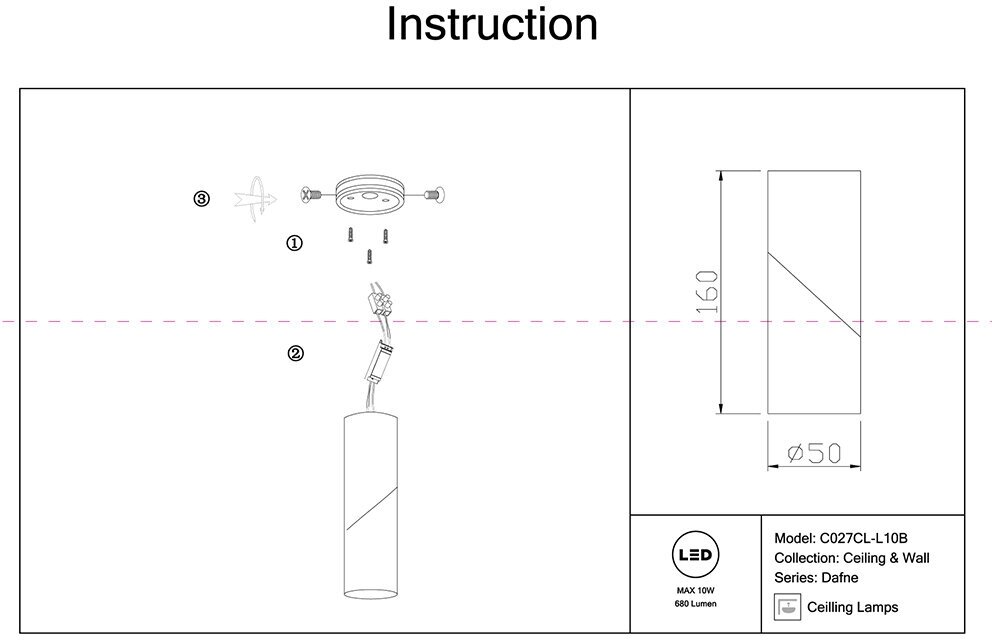 Instruction

③

①

②

160

⌀50

LED

MAX 10W
680 Lumen

Model: C027CL-L10B
Collection: Ceiling & Wall
Series: Dafne
Ceilling Lamps