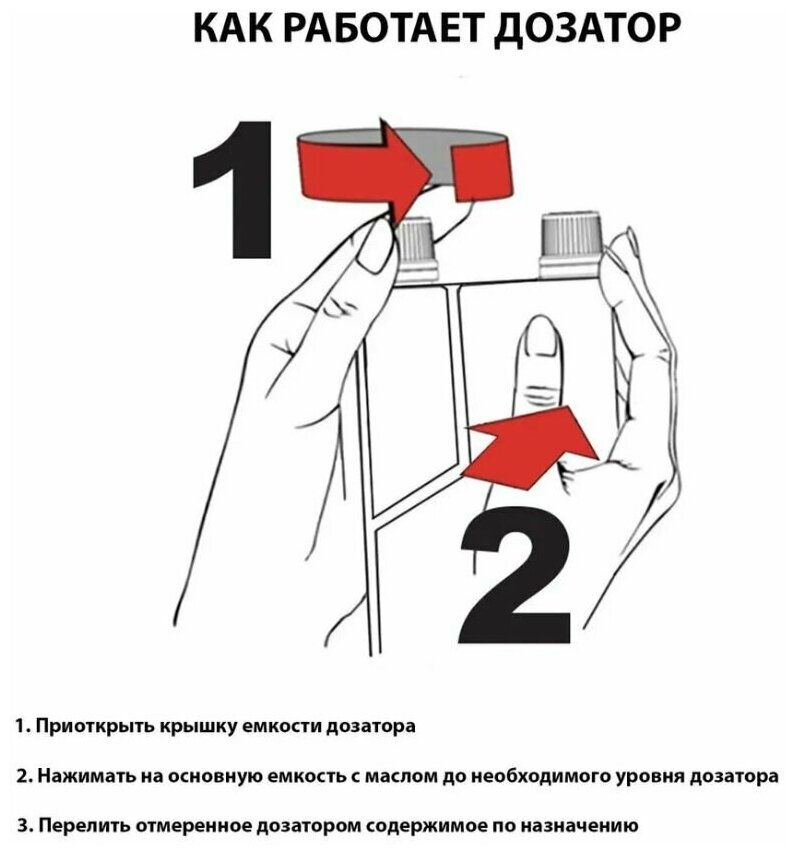 КАК РАБОТАЕТ ДОЗАТОР

1

2

1. Приоткрыть крышку емкости дозатора

2. Нажимать на основную емкость с маслом до необходимого уровня дозатора

3. Перелить отмеренное дозатором содержимое по назначению