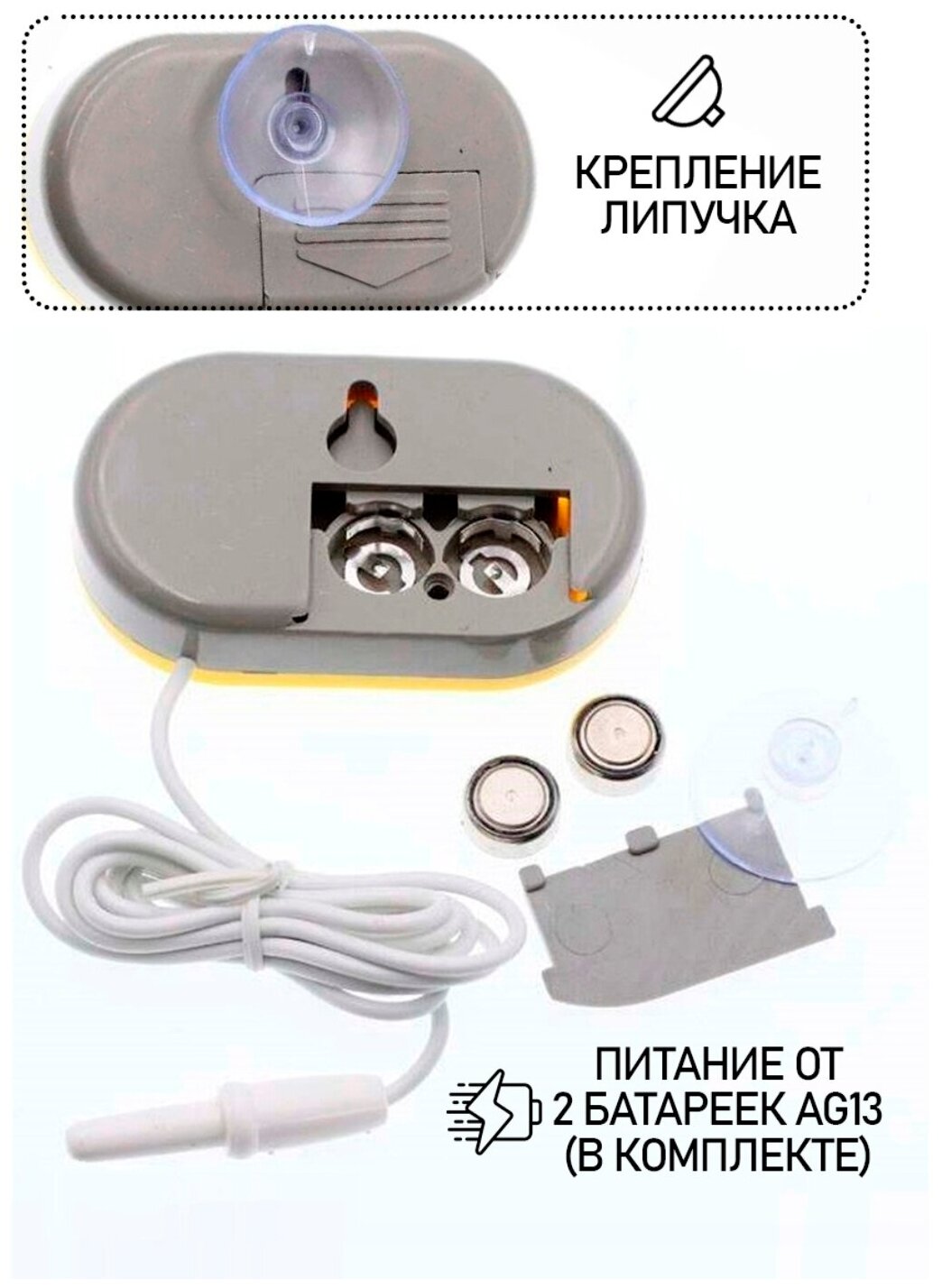 КРЕПЛЕНИЕ
ЛИПУЧКА

ПИТАНИЕ ОТ
2 БАТАРЕЕК AG13
(В КОМПЛЕКТЕ)