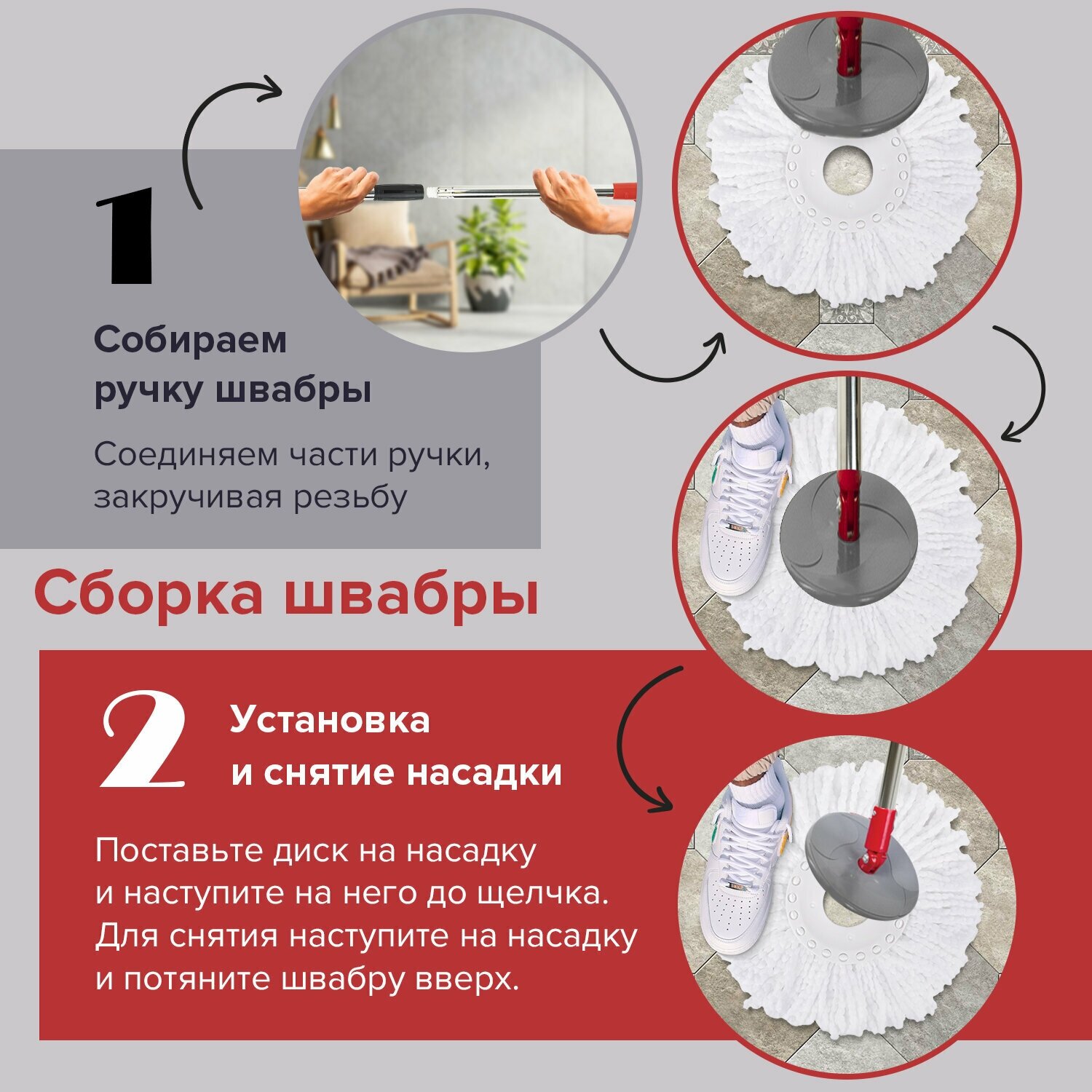 1

Собираем ручку швабры

Соединяем части ручки, закручивая резьбу

Сборка швабры

2

Установка и снятие насадки

Поставьте диск на насадку и наступите на него до щелчка. Для снятия наступите на насадку и потяните швабру вверх.